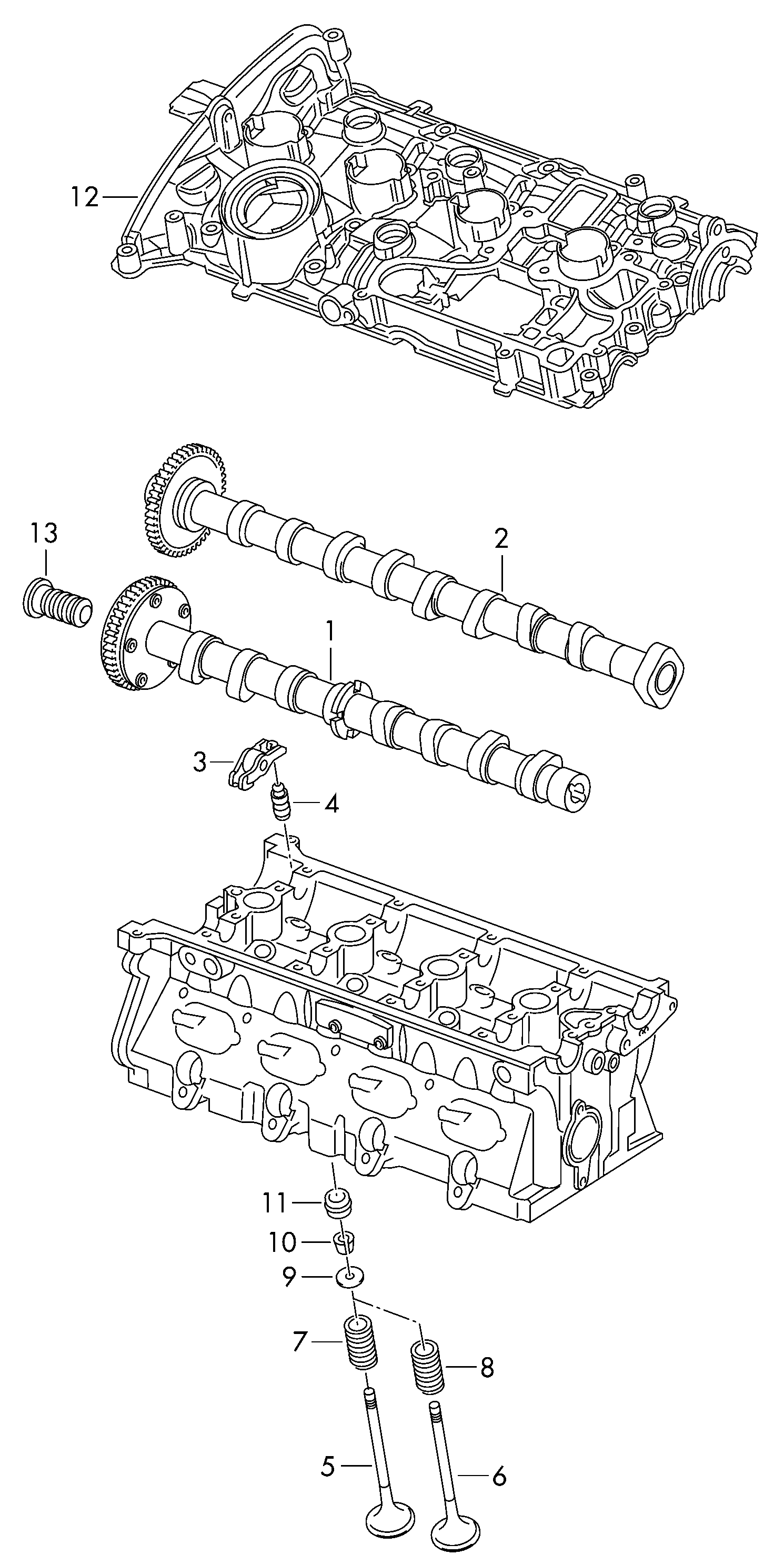 12
13
2
1
3
4
11
10
9
7
8
5
6