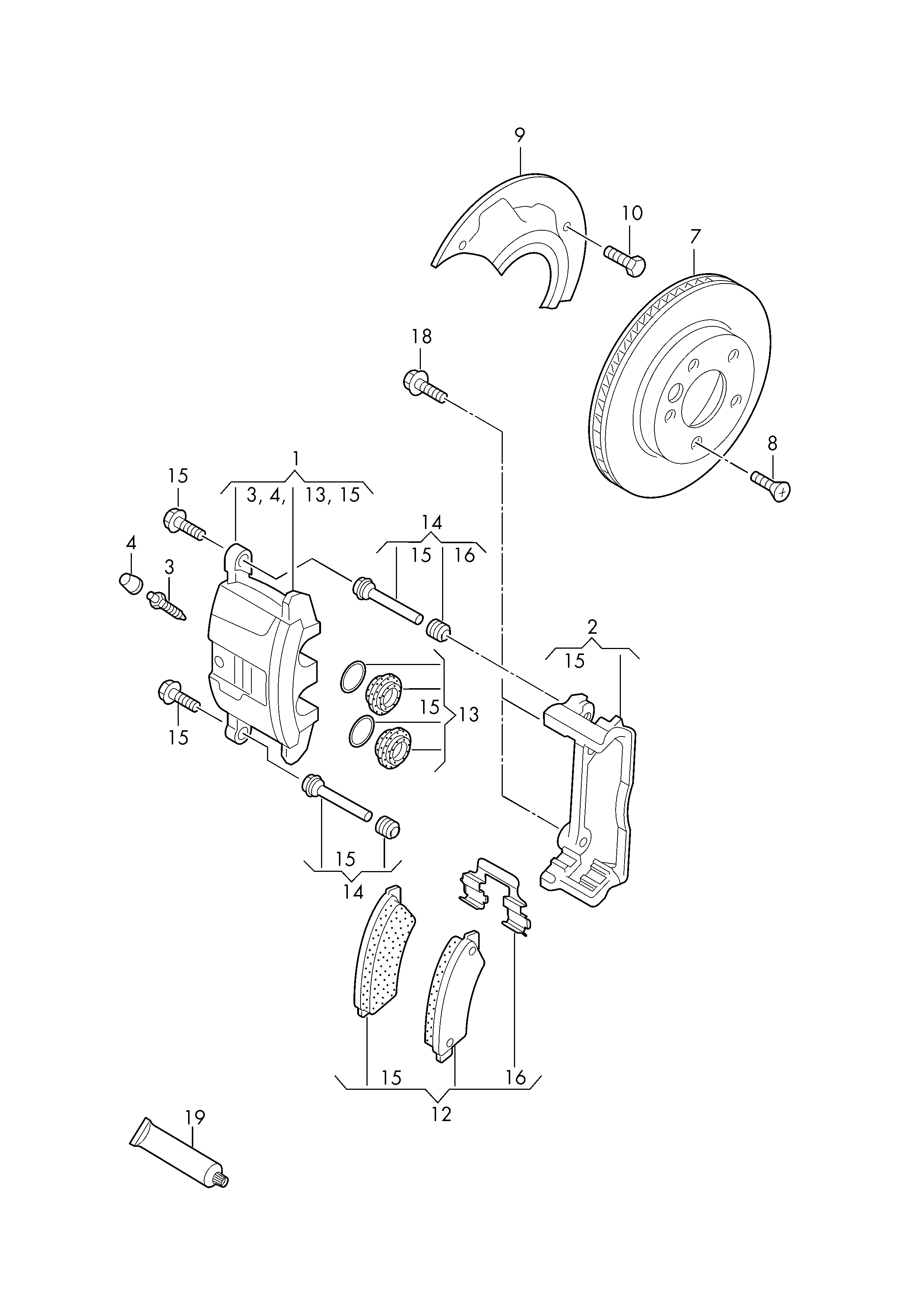 9
10
7
18
8
1
3, 4, 13, 15
15
14
15 16
4
3
2
15
15
13
15
15
14
15 16
12
19