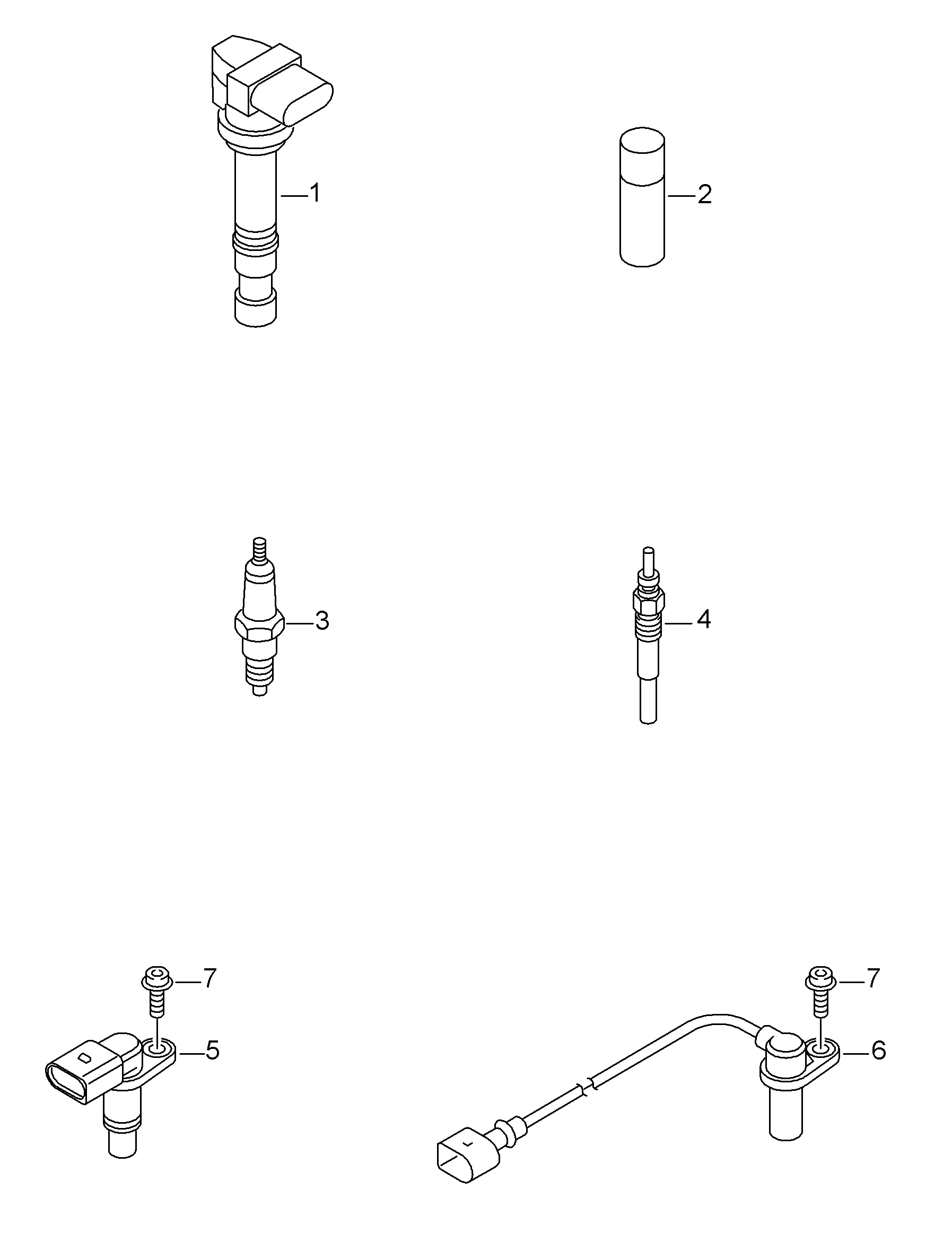 1
2
3
4
7
5
7
6