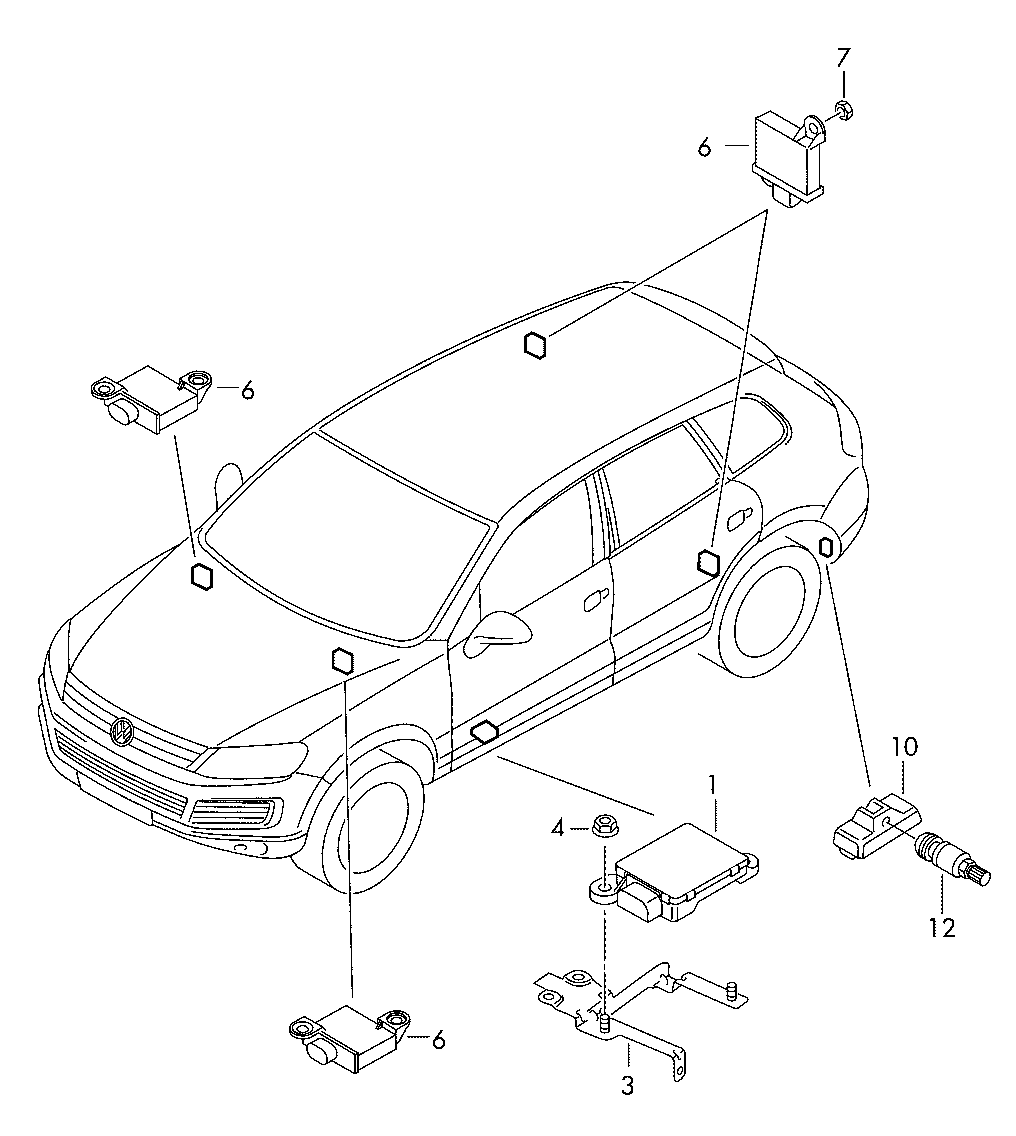 7
6
6
10
1
4
12
6
3