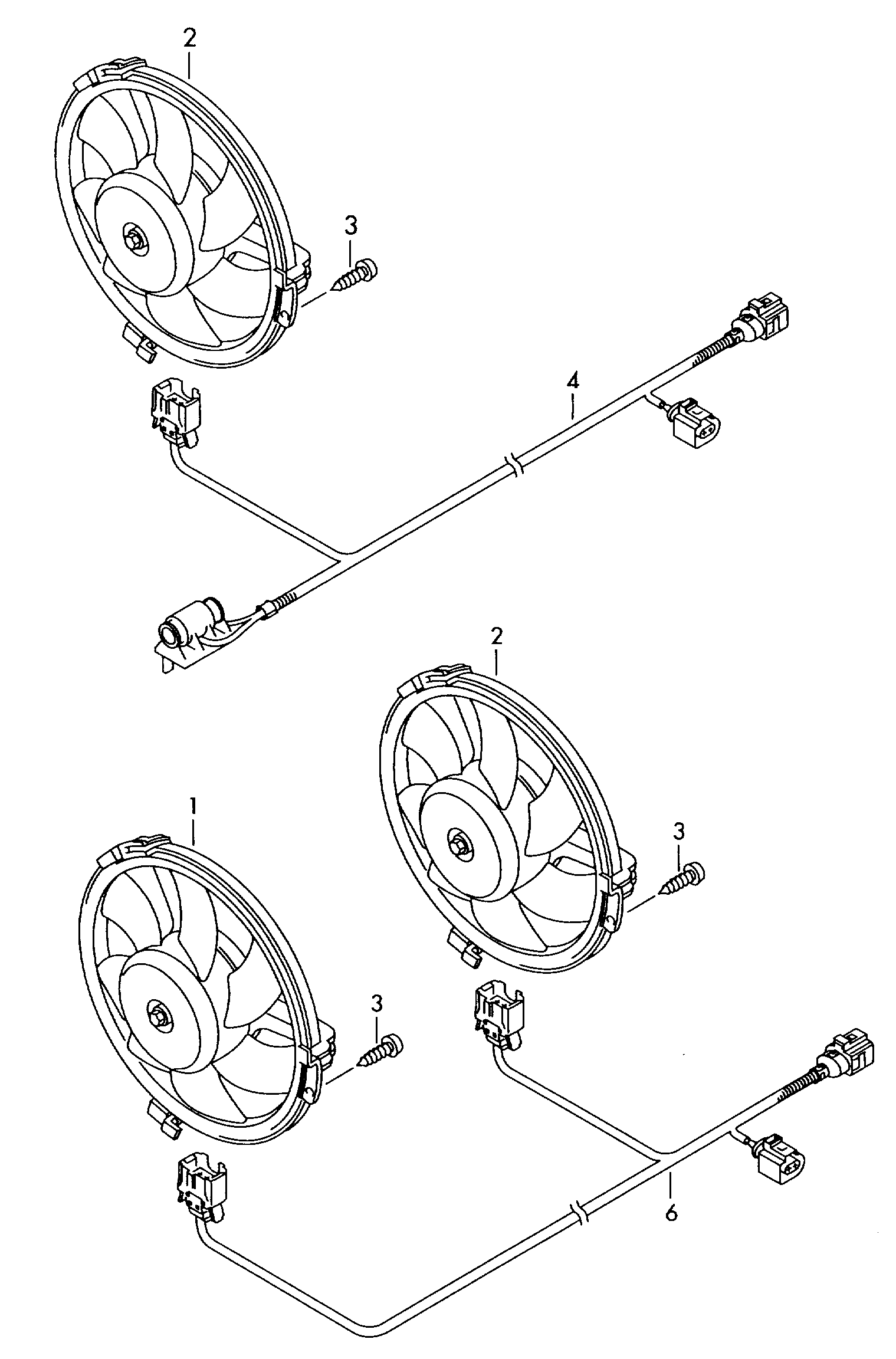 2
3
4
2
1
3
3
6