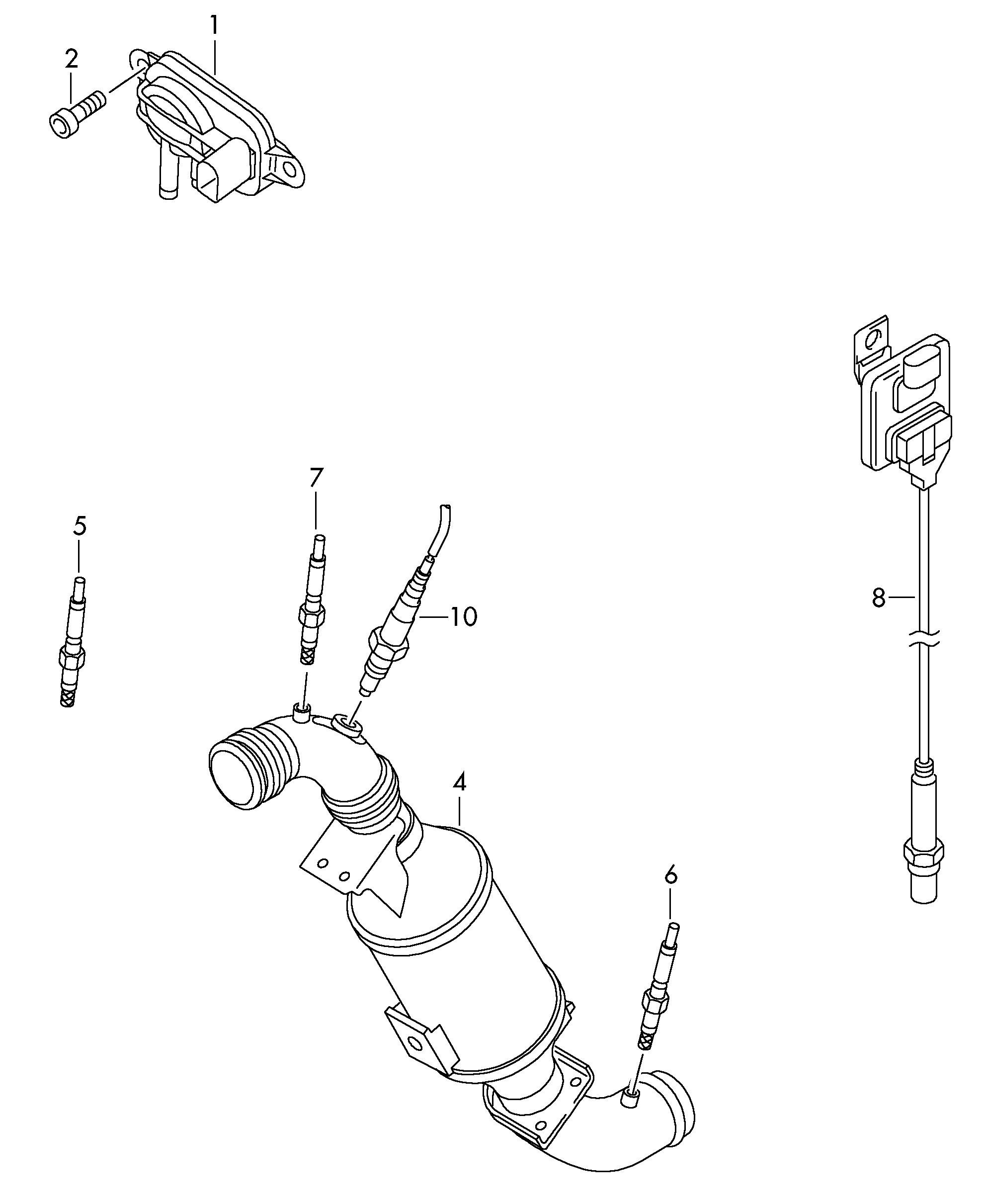 1
2
7
5
10
8
4
6