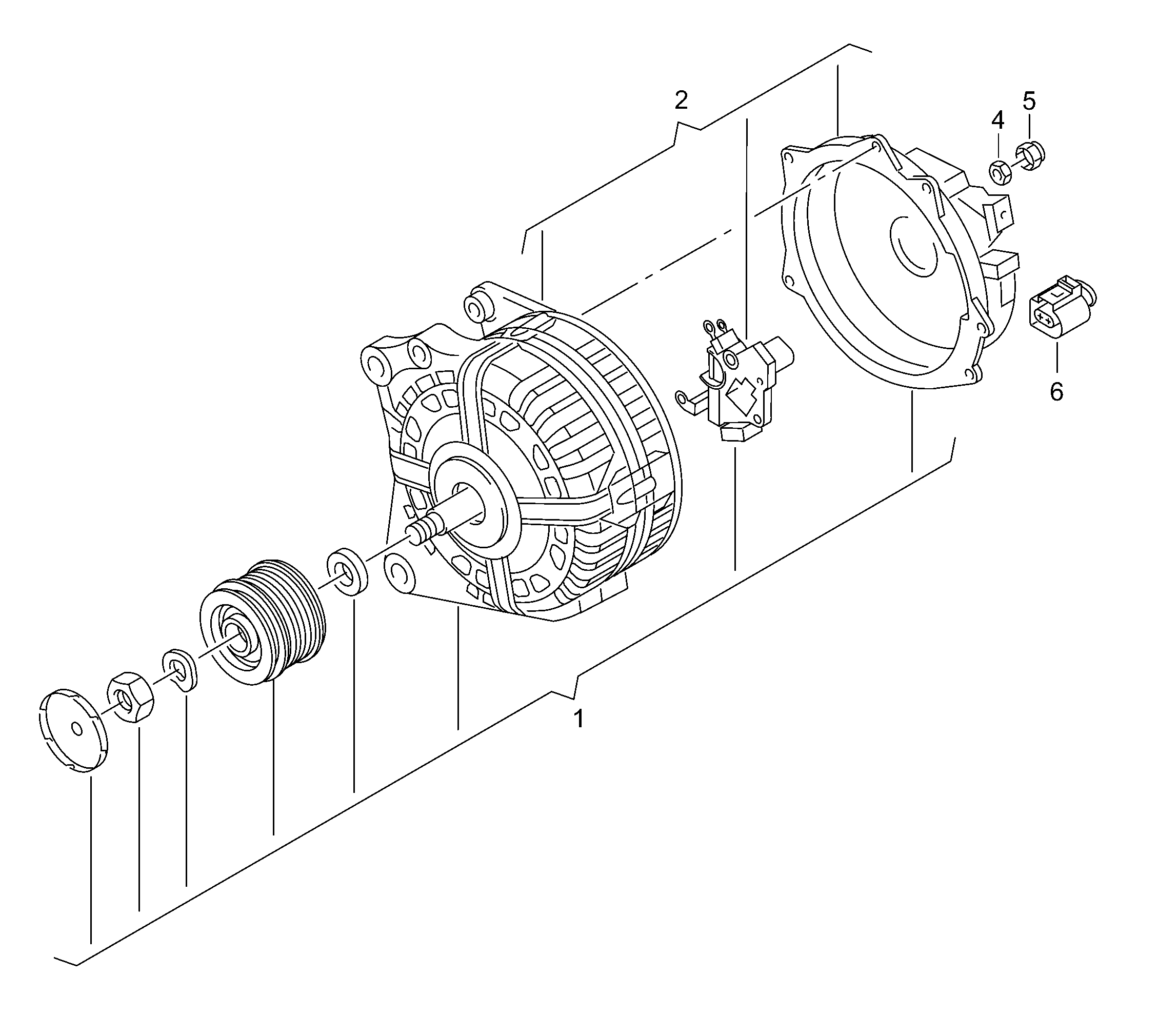 2
4
5
6
1