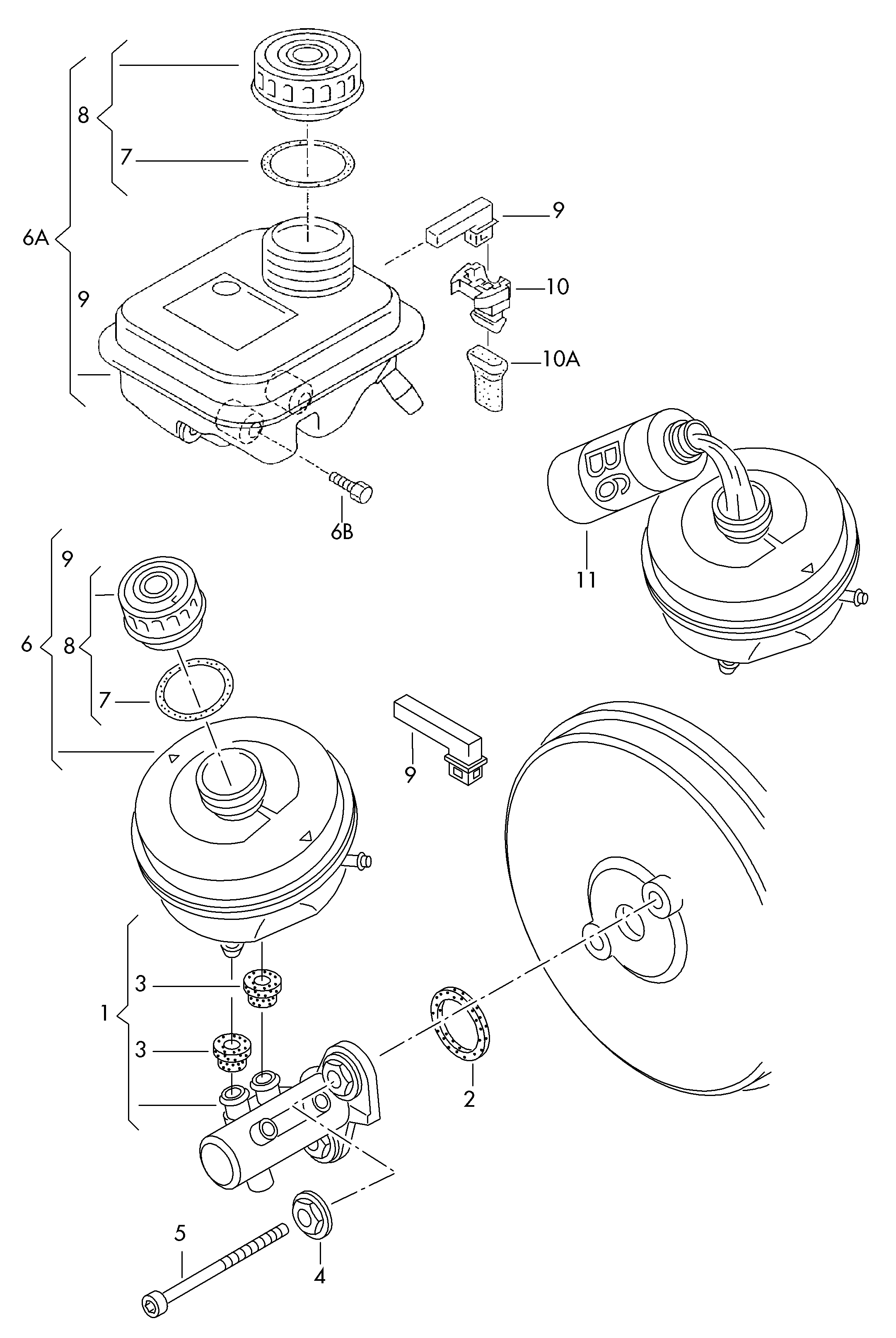 8
7
6A
9
9
10
10A
6B
B6
11
9
6
8
7
9
3
1
3
2
5
4