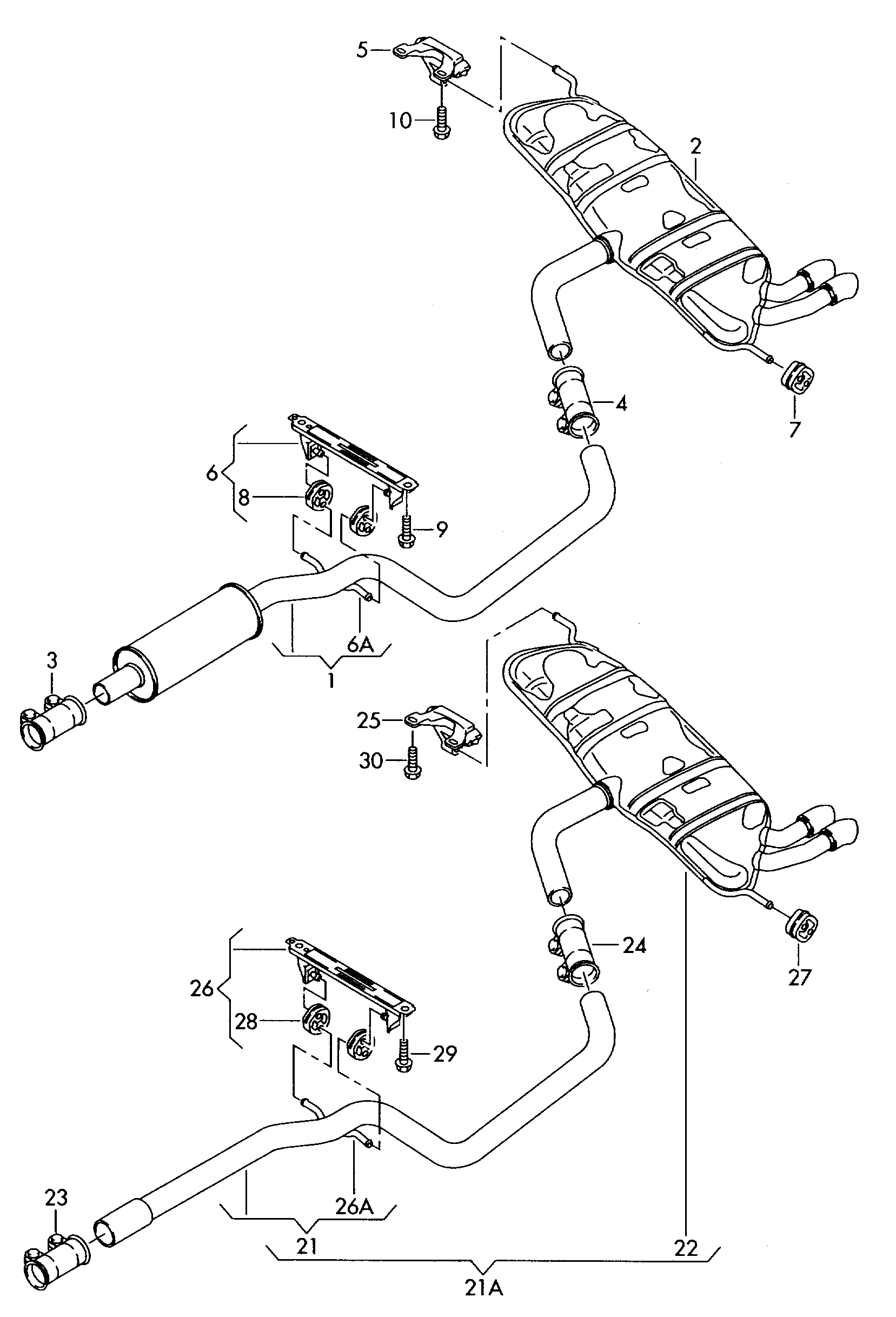 5
10
2
4
7
6
8
9
6A
1
3
25
30
24
27
26
28
29
26A
23
21
22
21A