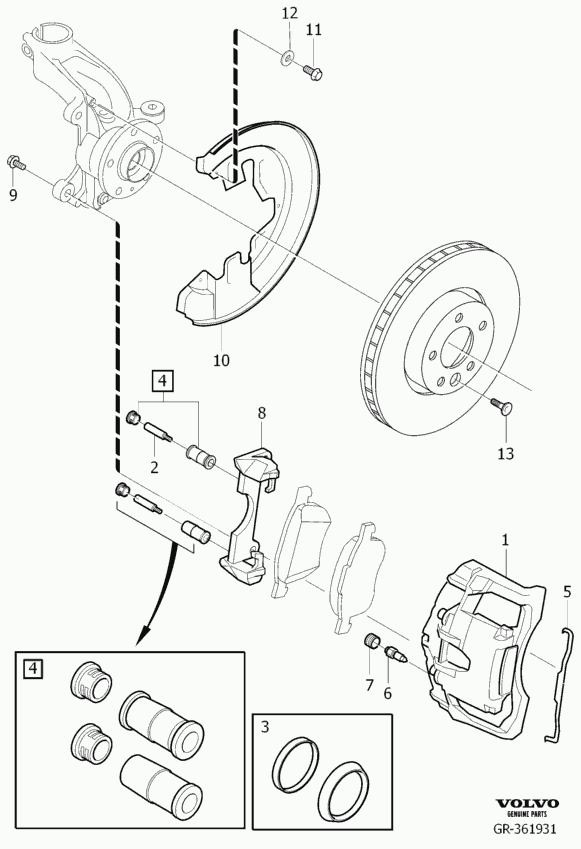 12
11
9
10
4
8
2
13
1
5
7
6
4
3
VOLVO
GENUINE PARTS
GR-361931