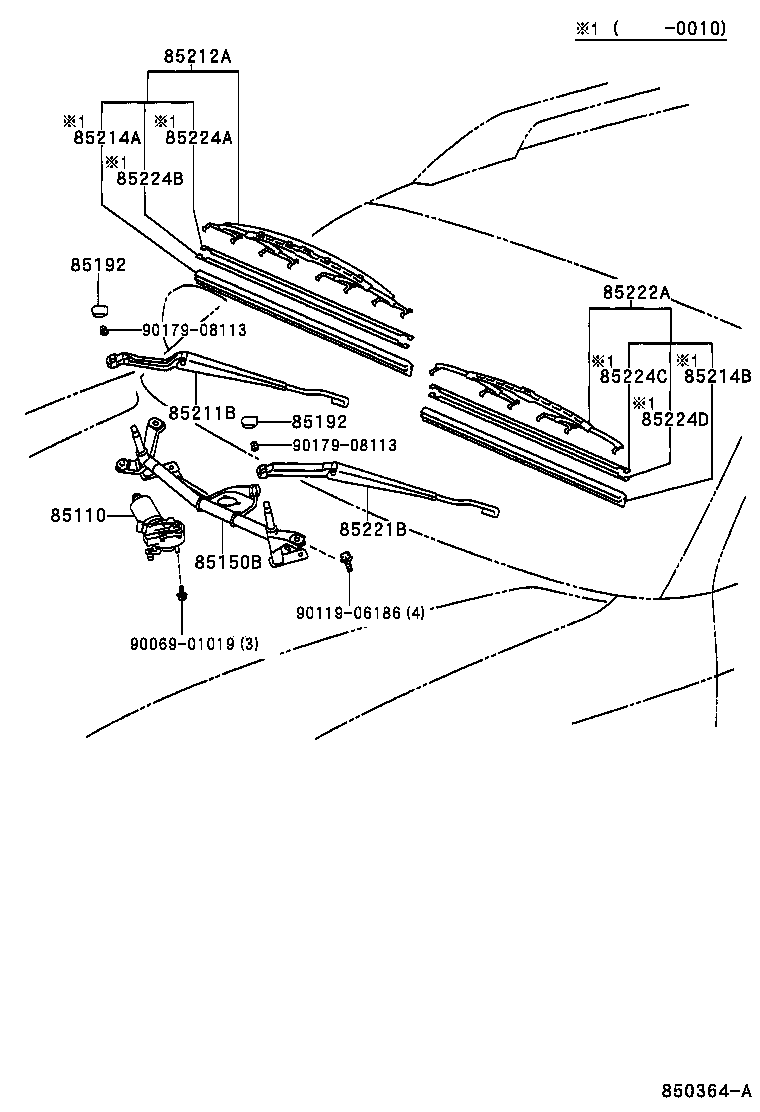 ※1 (      -0010)

85212A

※1
85214A

※1
85224A

※1
85224B

85192

90179-08113

85211B

85192

90179-08113

85222A

※1
85224C

※1
85214B

※1
85224D

85110

85150B

85221B

90119-06186 (4)

90069-01019 (3)

850364-A