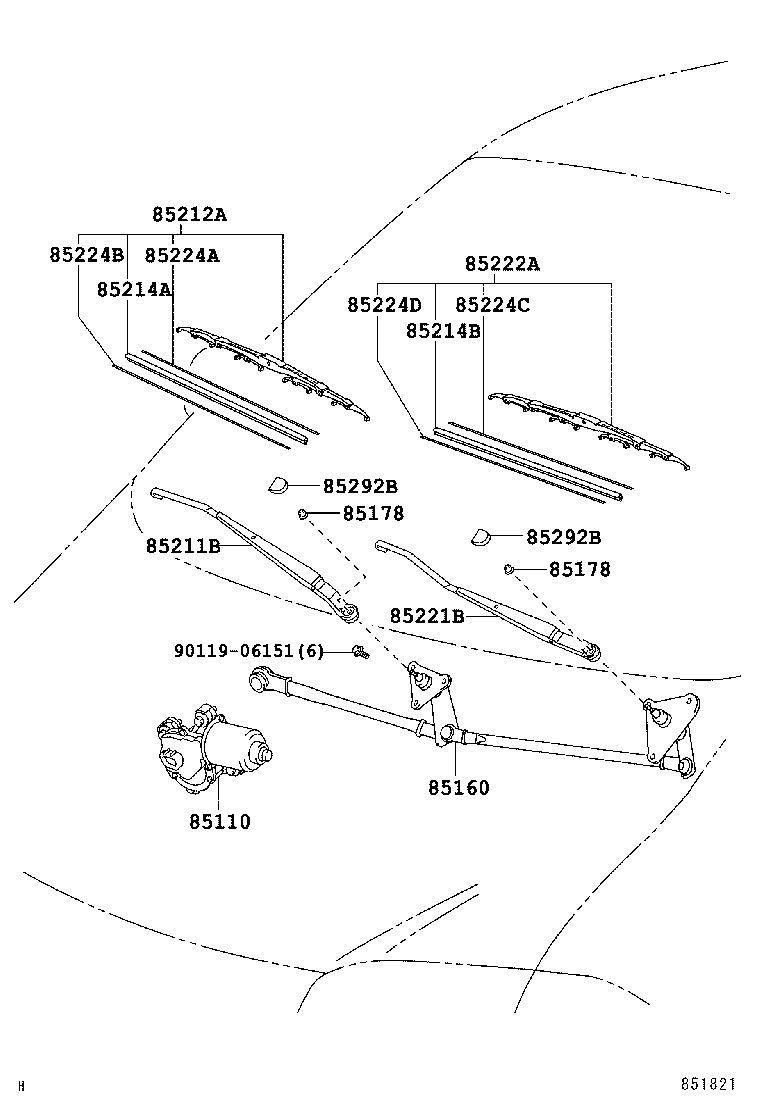 85212A
85224B 85224A
85214A
85222A
85224D 85224C
85214B
85292B
85178
85211B
85292B
85178
85221B
90119-06151(6)
85160
85110
H
851821