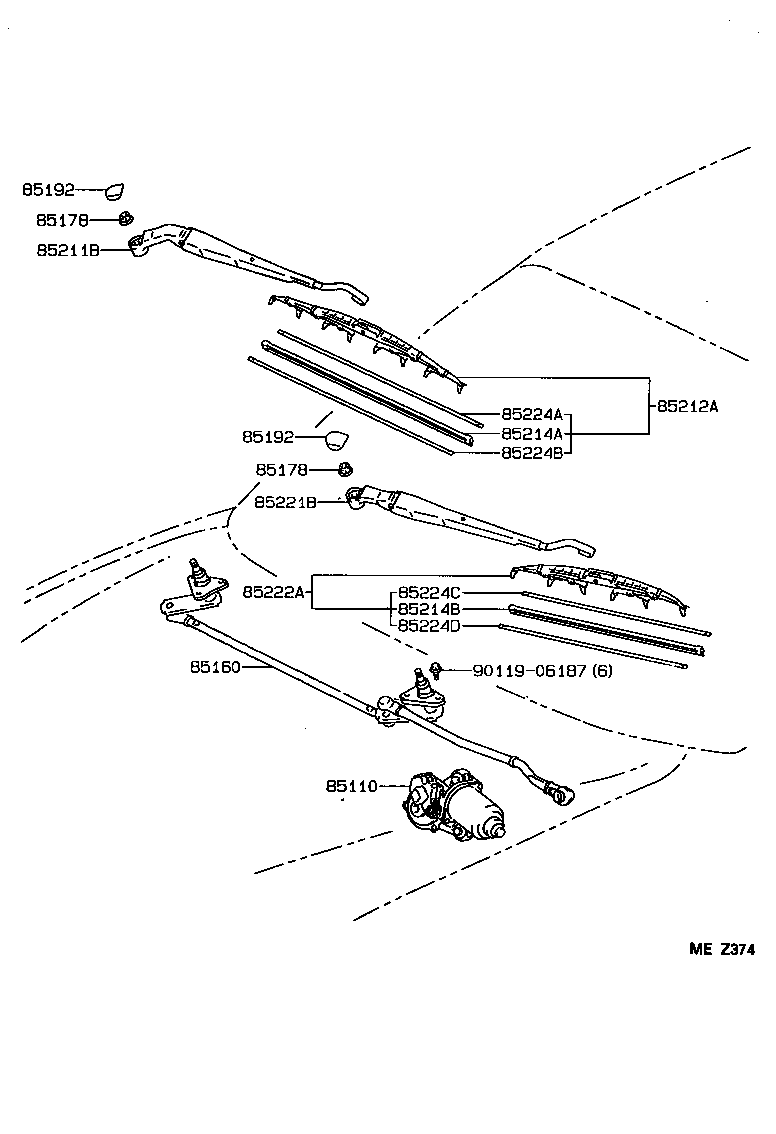 85192
85178
85211B
85224A
85214A
85224B
85212A
85192
85178
85221B
85222A
85224C
85214B
85224D
85160
90119-06187 (6)
85110
ME Z374