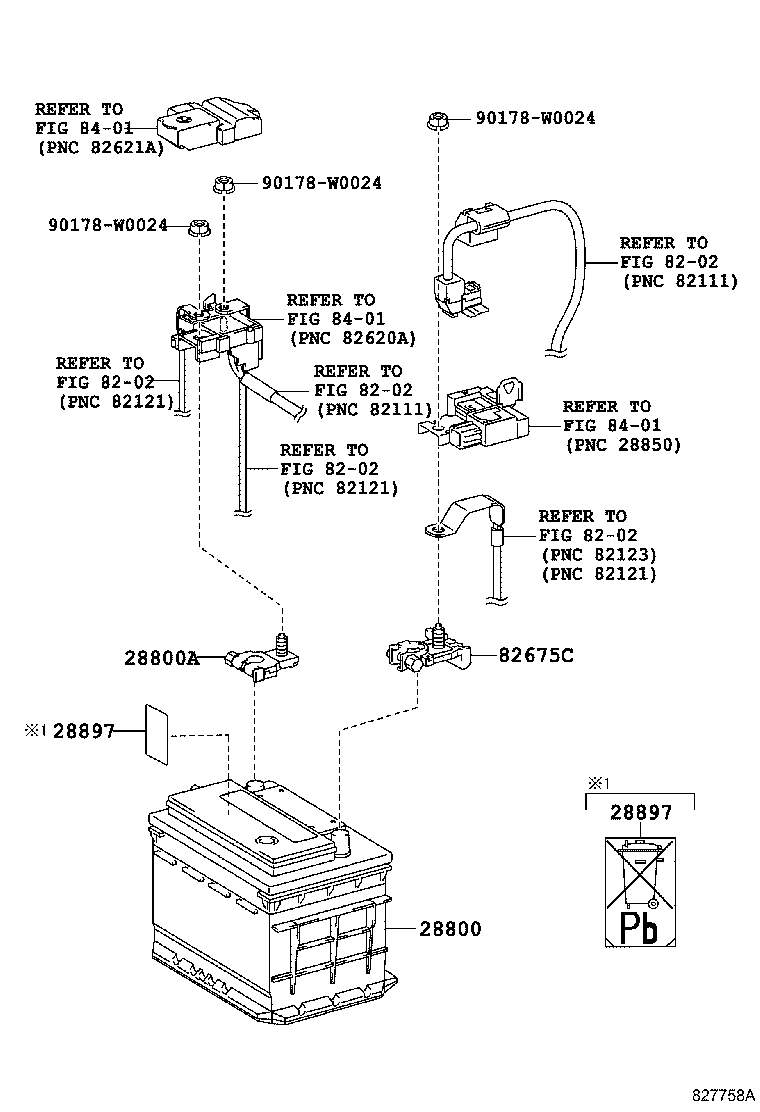 REFER TO
FIG 84-01
(PNC 82621A)

90178-W0024

90178-W0024

90178-W0024

REFER TO
FIG 82-02
(PNC 82111)

REFER TO
FIG 84-01
(PNC 82620A)

REFER TO
FIG 82-02
(PNC 82121)

REFER TO
FIG 82-02
(PNC 82111)

REFER TO
FIG 84-01
(PNC 28850)

REFER TO
FIG 82-02
(PNC 82121)

REFER TO
FIG 82-02
(PNC 82123)
(PNC 82121)

28800A

82675C

※1 28897

※1
28897

Pb

28800

827758A