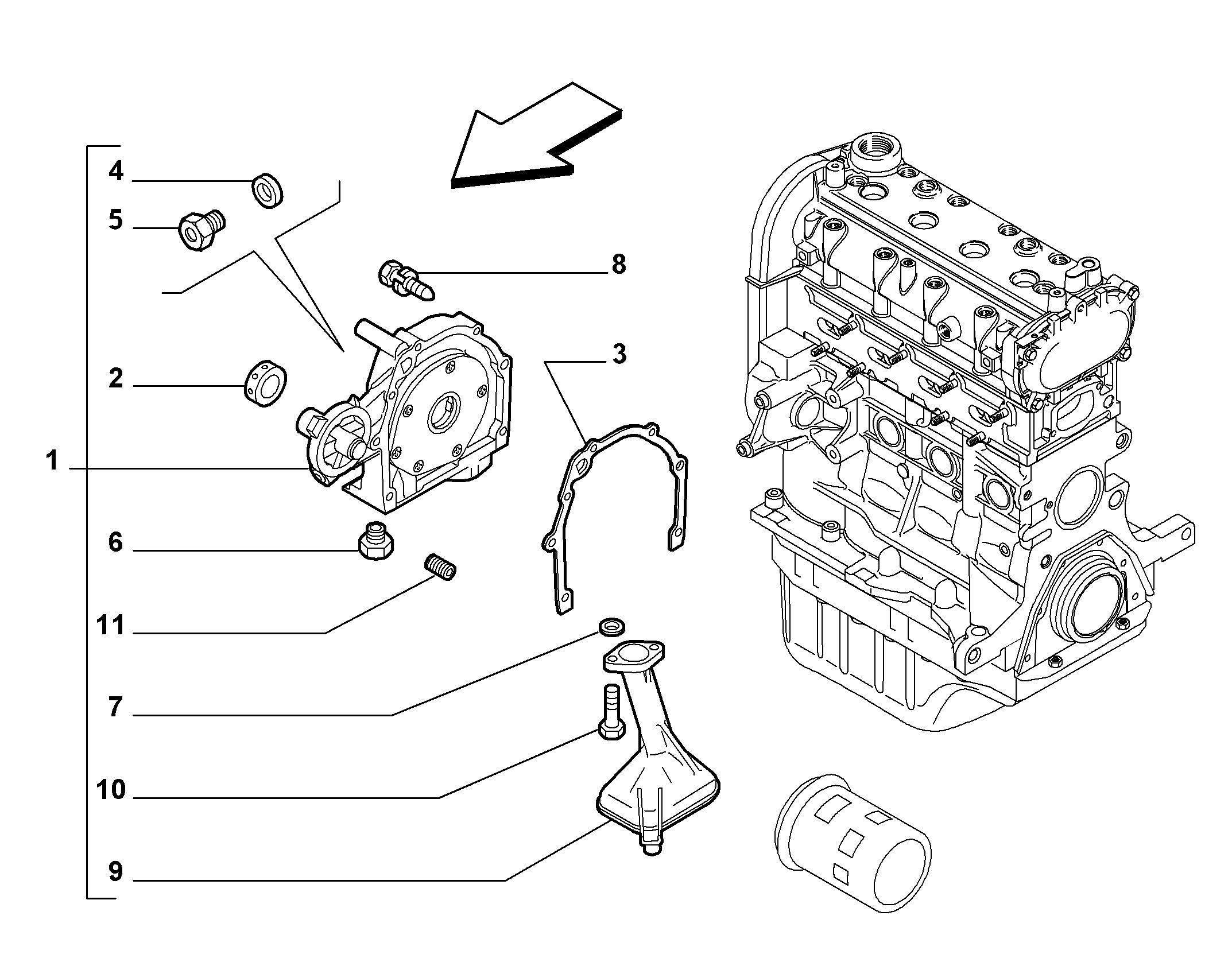 4
5
8
2
3
1
6
11
7
10
9