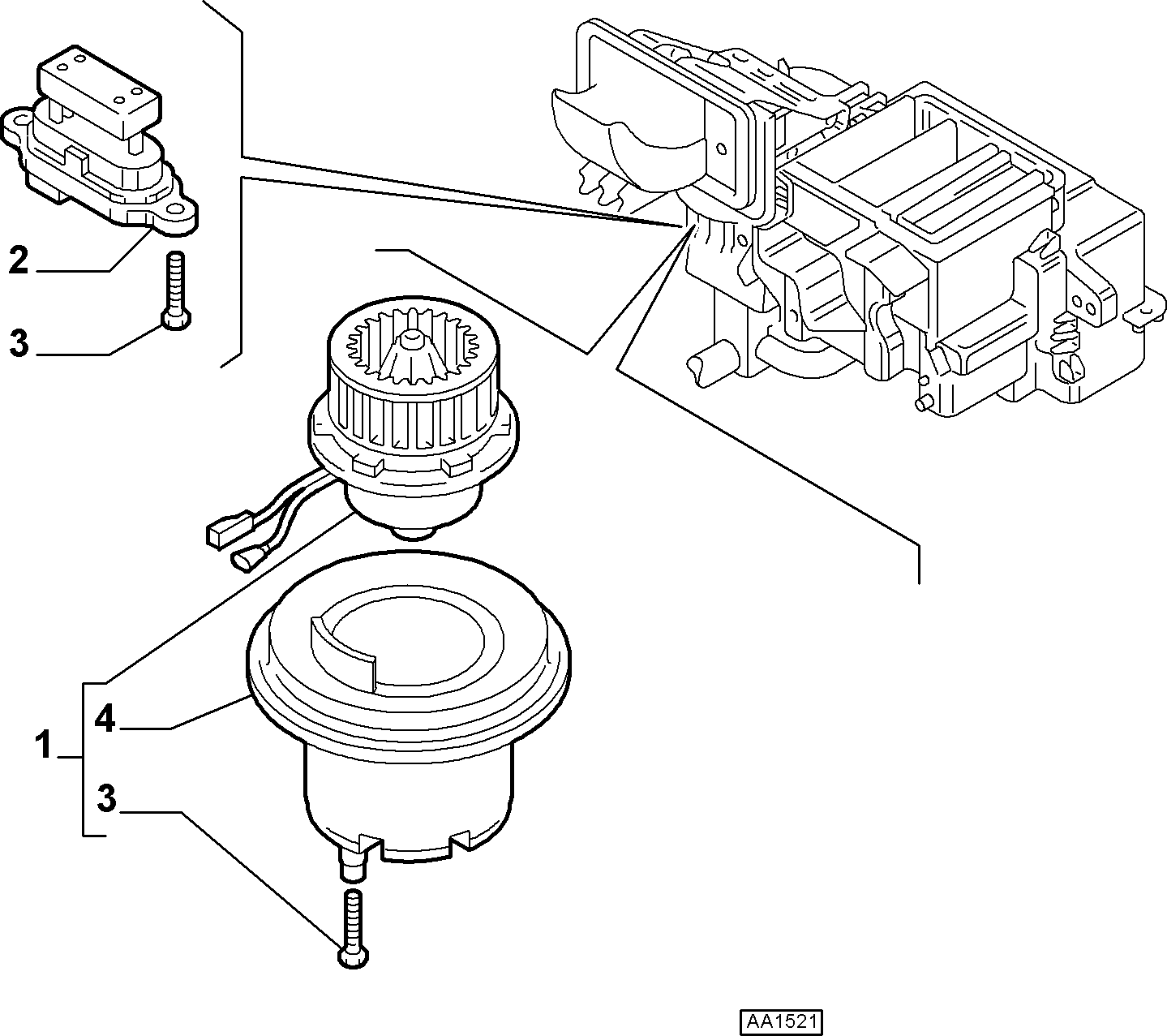 2
3
4
1
3
AA1521