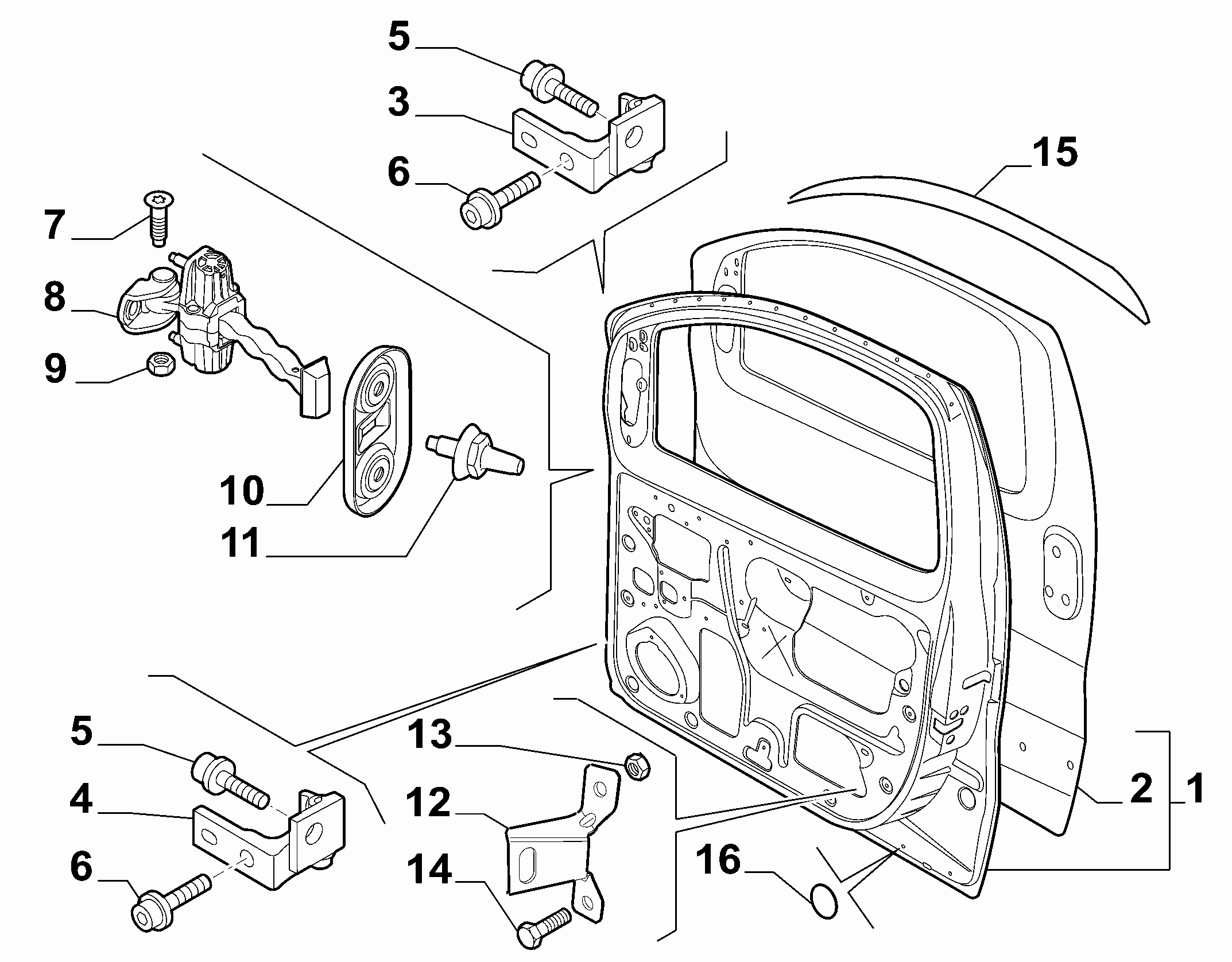 5
3
6
15
7
8
9
10
11
5
4
6
13
12
14
16
2
1