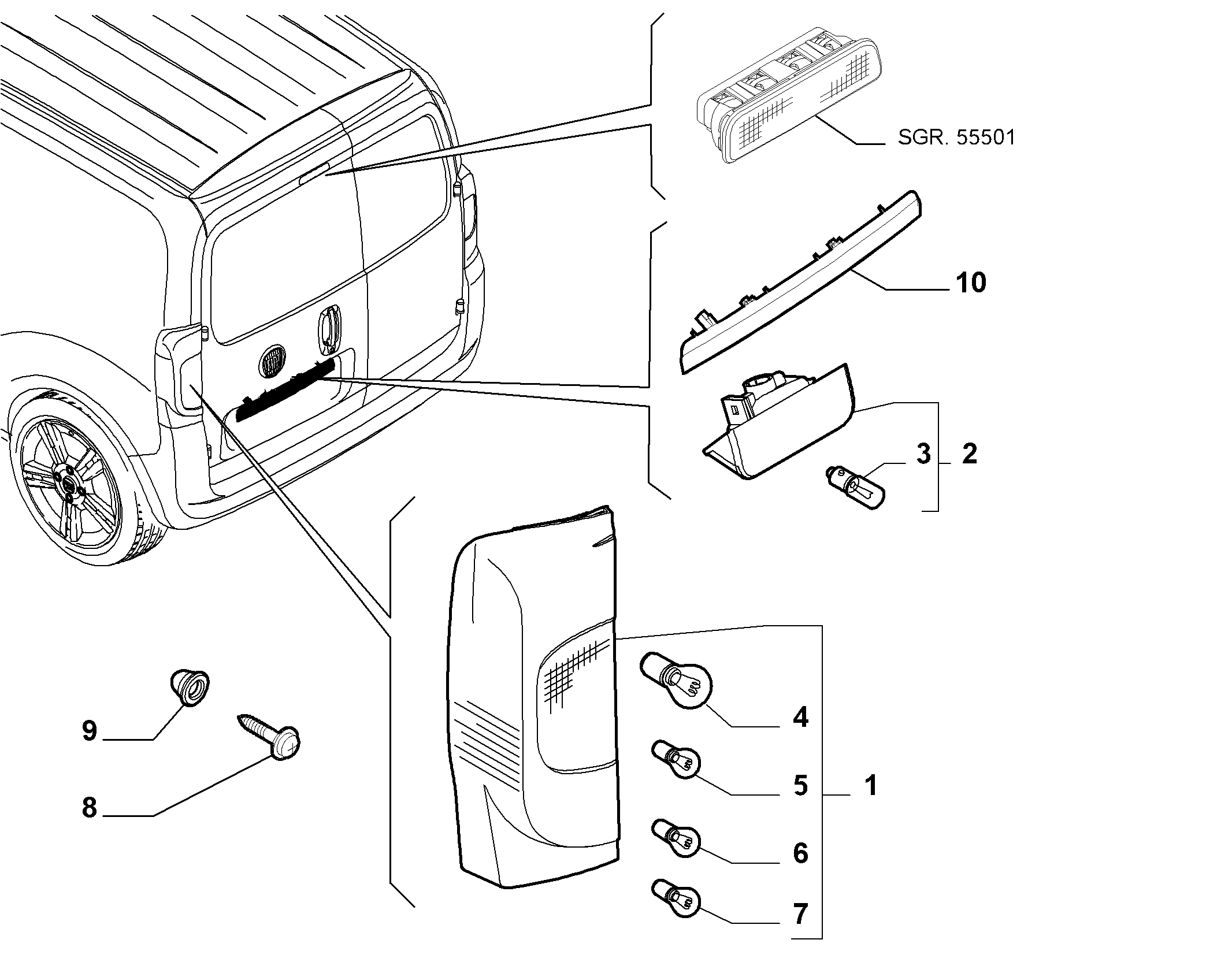 SGR. 55501

10

3
2

4

5
1

6

7

9

8