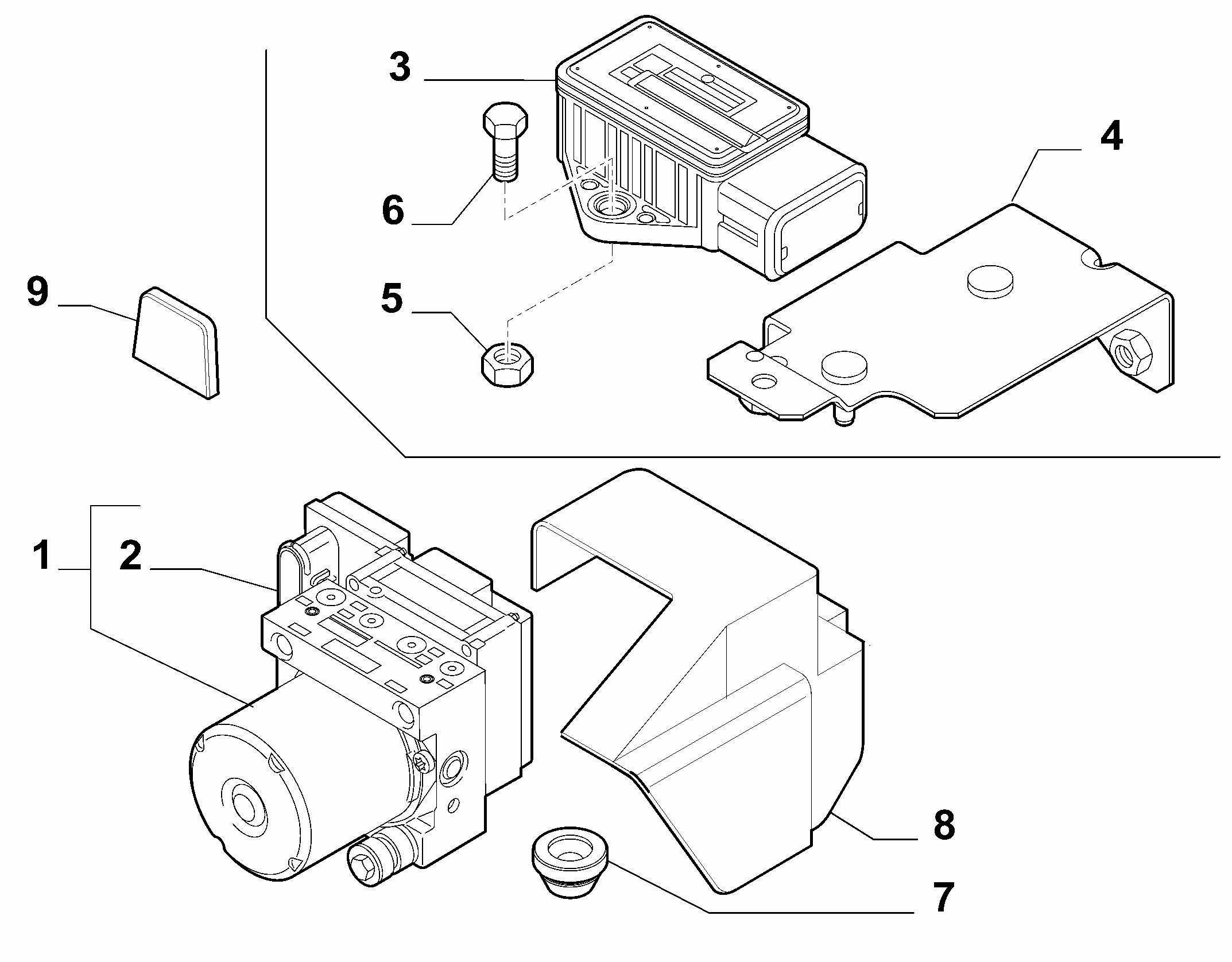 3

4

6

9

5

1

2

8

7