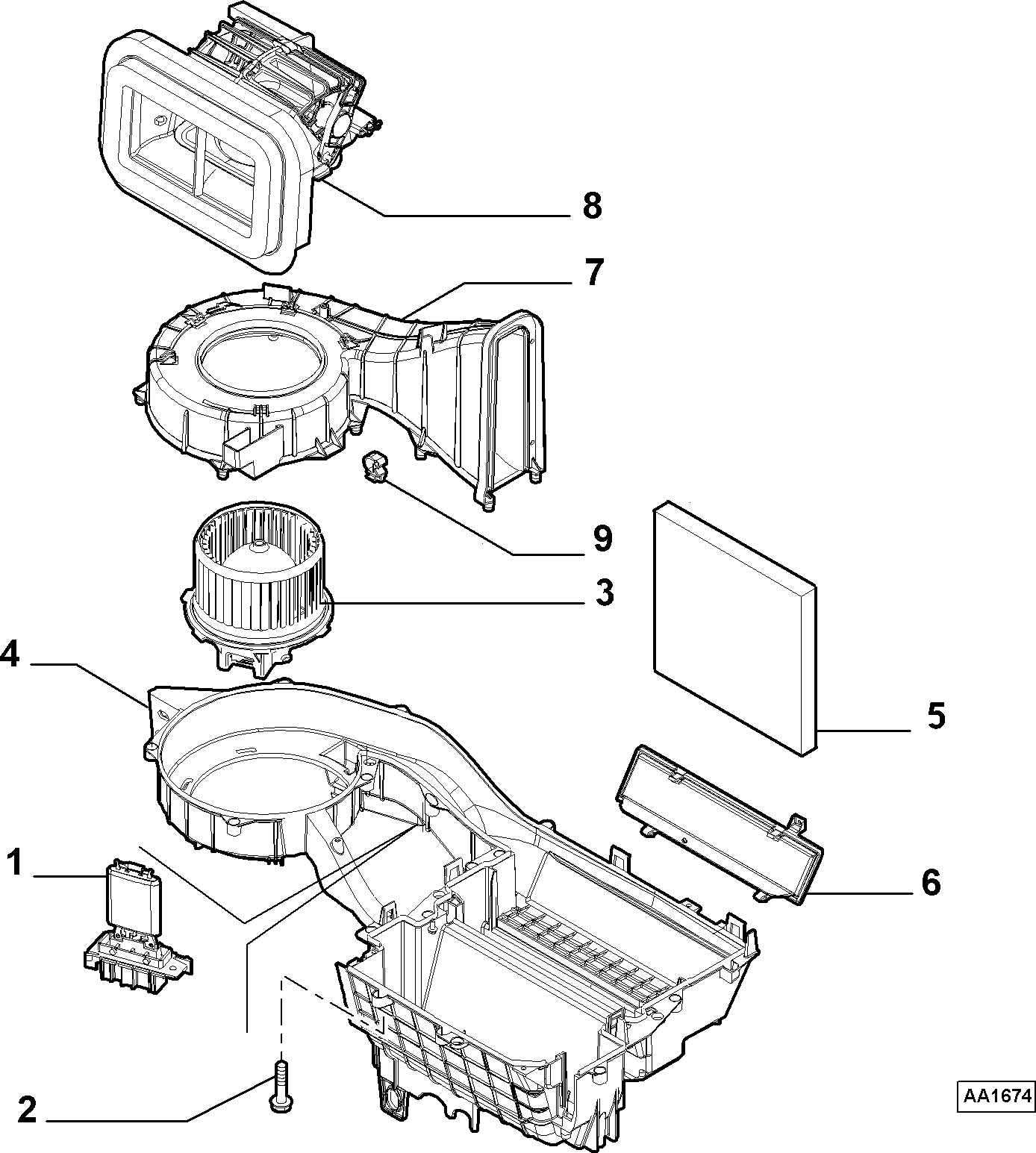 8

7

9

3

4

5

1

6

2

AA1674