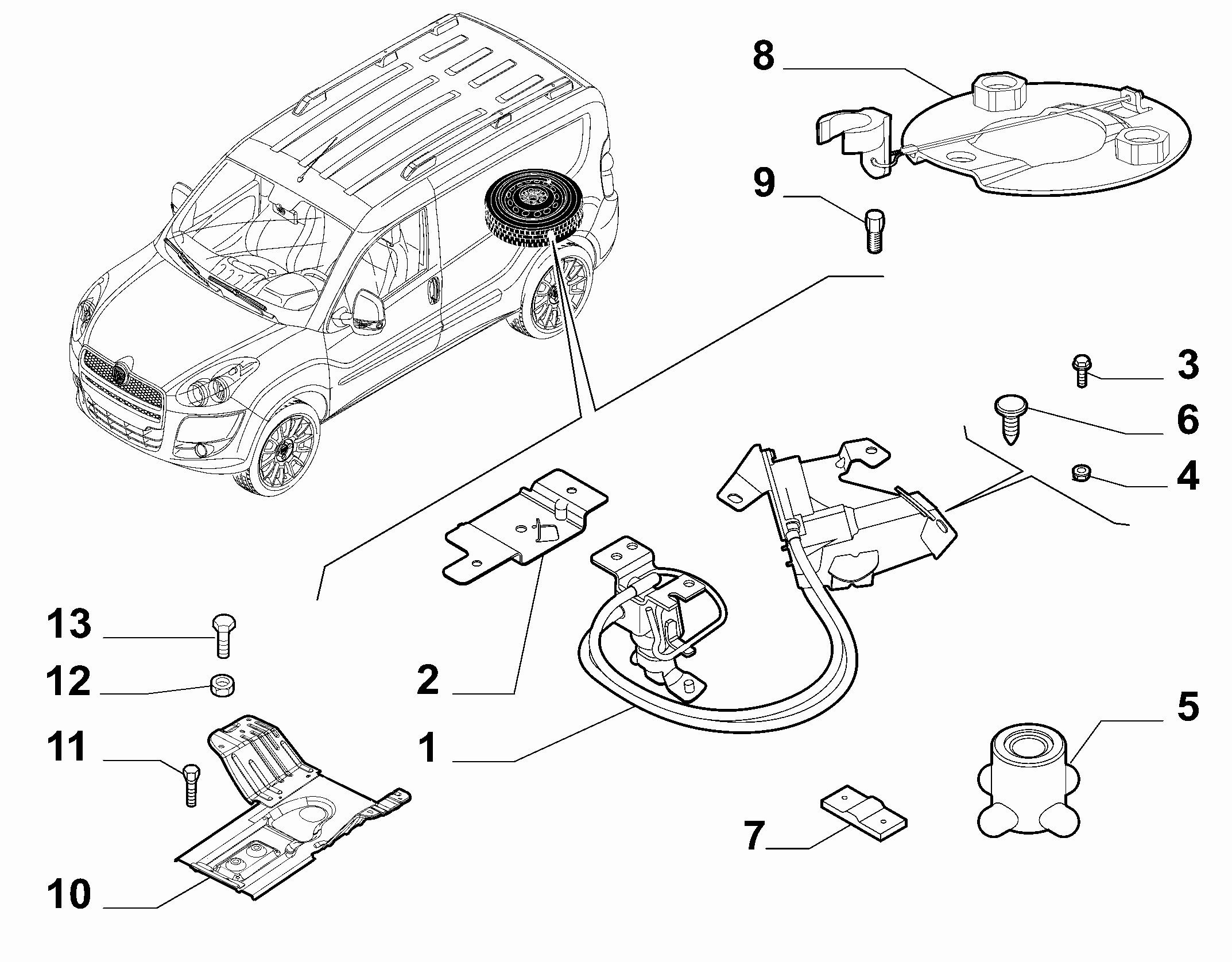 8
9
3
6
4
13
12
2
11
1
5
7
10