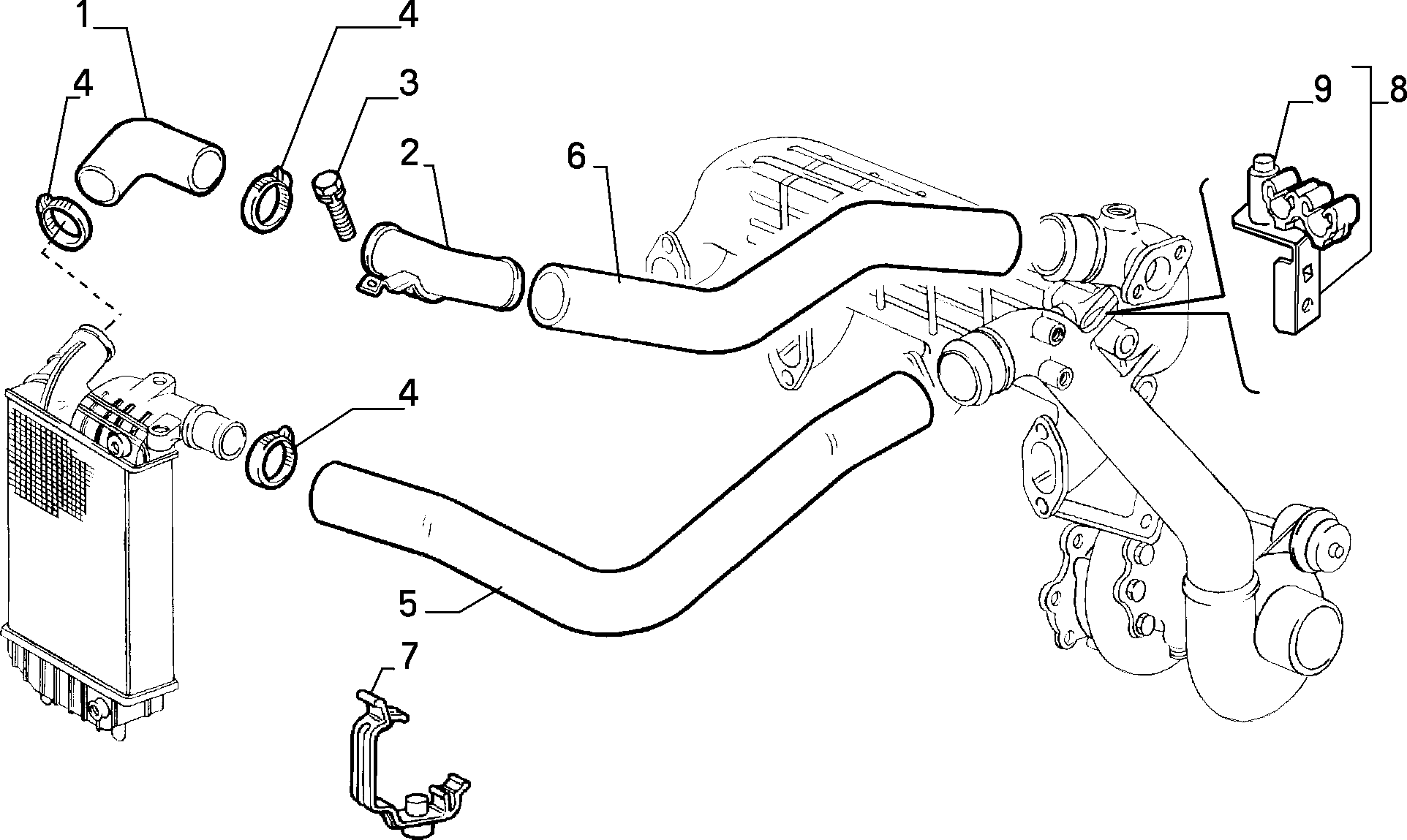 1
4
4
3
2
6
9
8
4
5
7