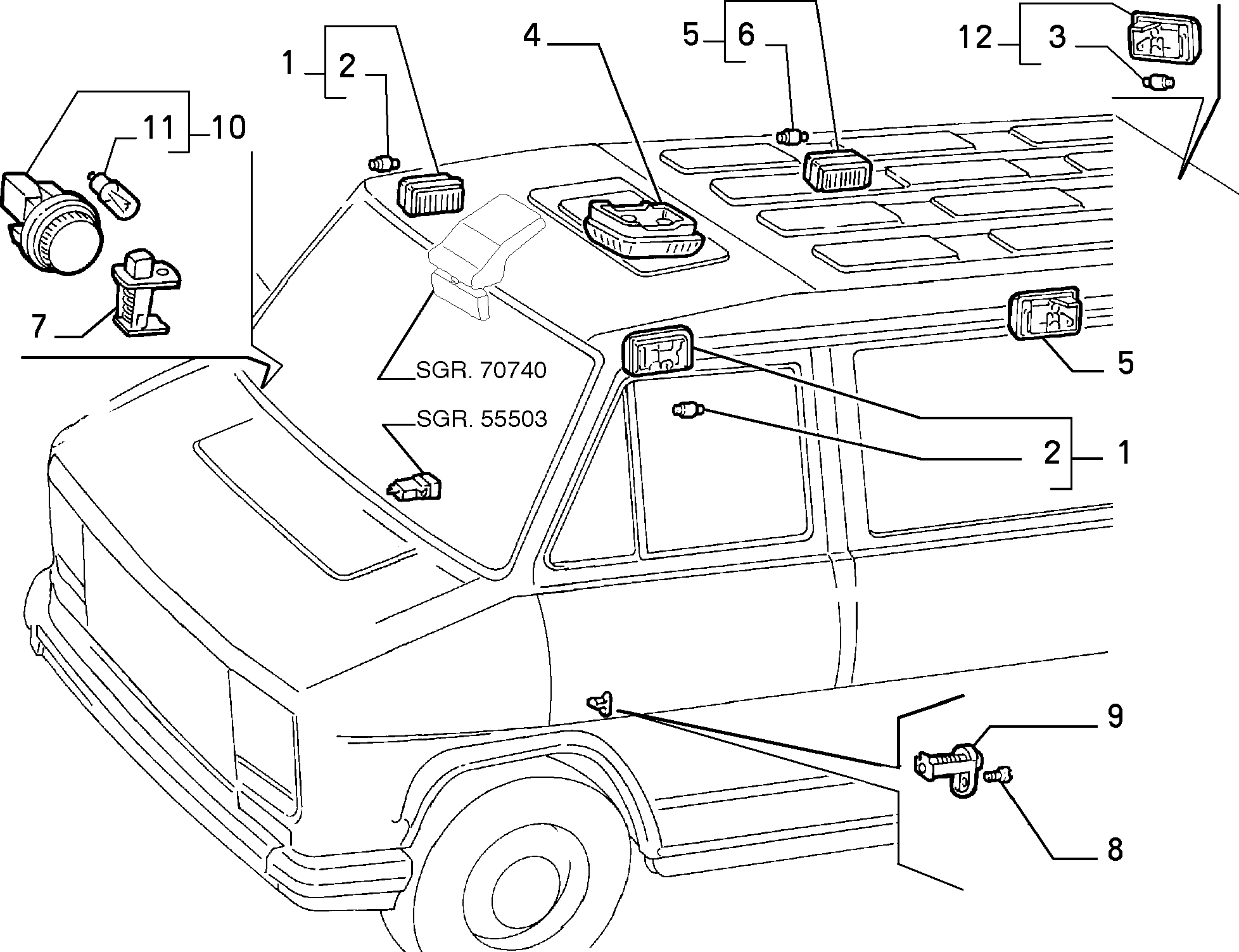 1
2
4
5
6
12
3
11
10
7
SGR. 70740
SGR. 55503
5
2
1
9
8