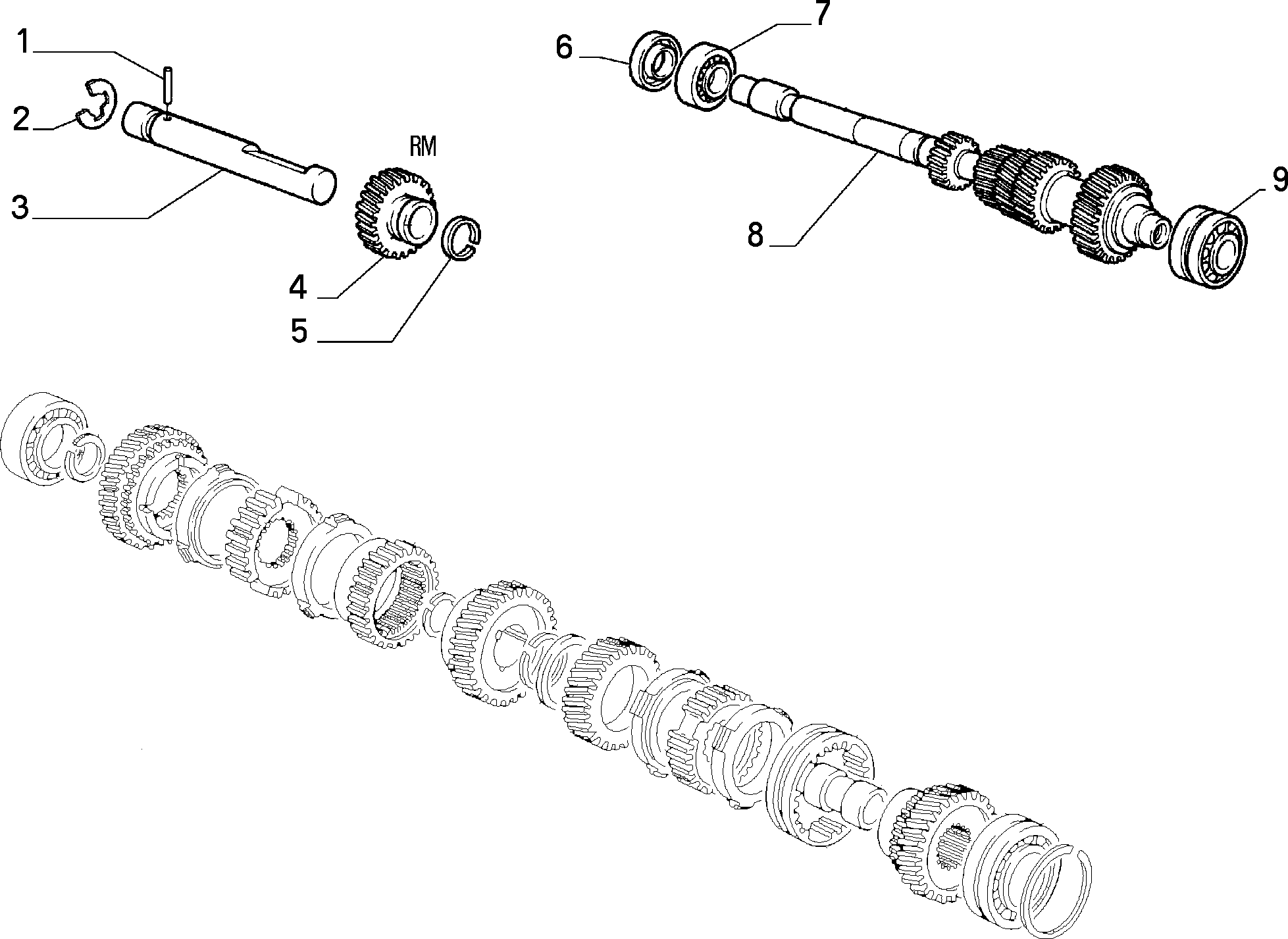 1
2
3
RM
4
5
6
7
8
9