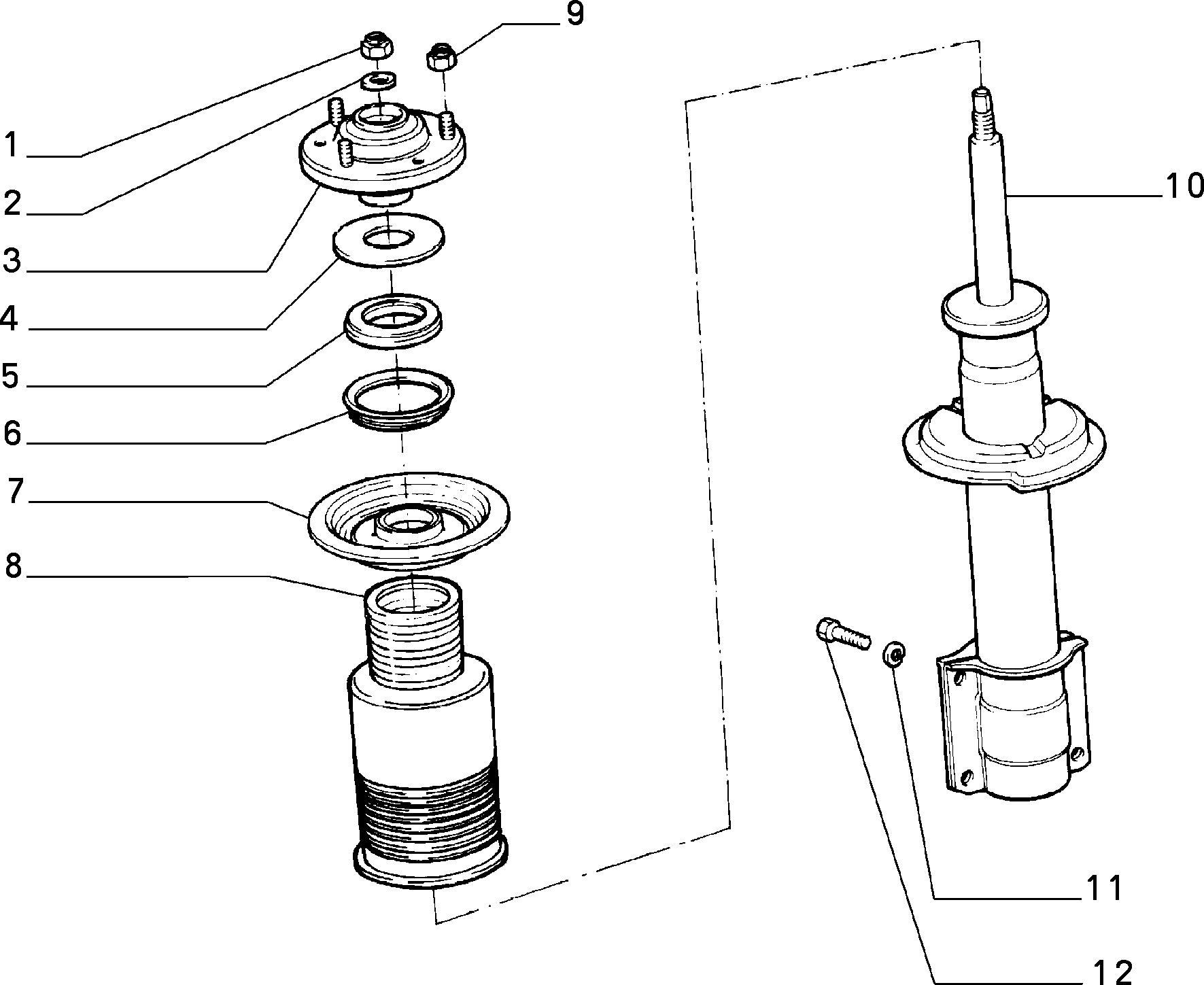 9
1
2
3
4
5
6
7
8
10
11
12