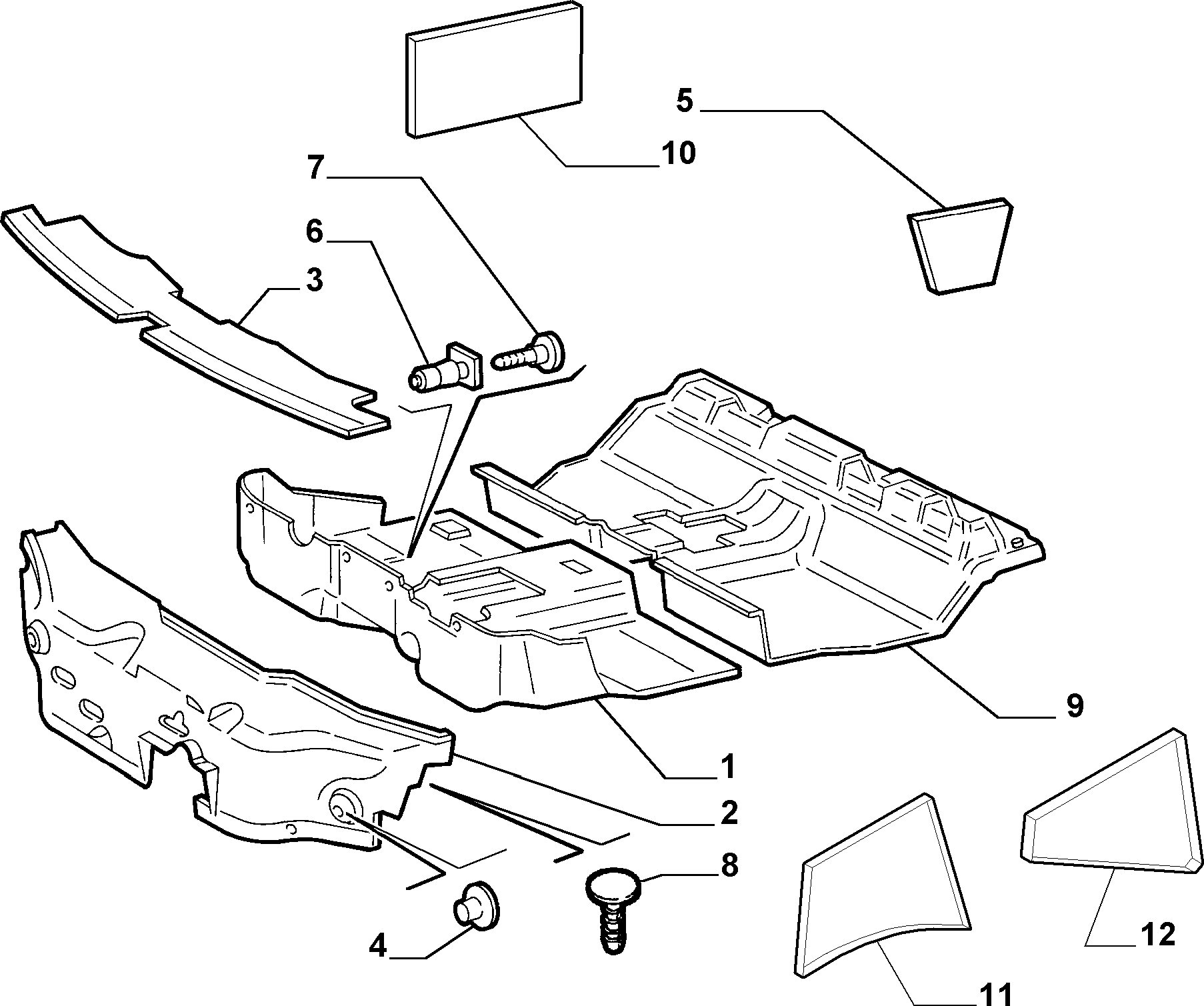 5
10
7
6
3
9
1
2
8
4
12
11