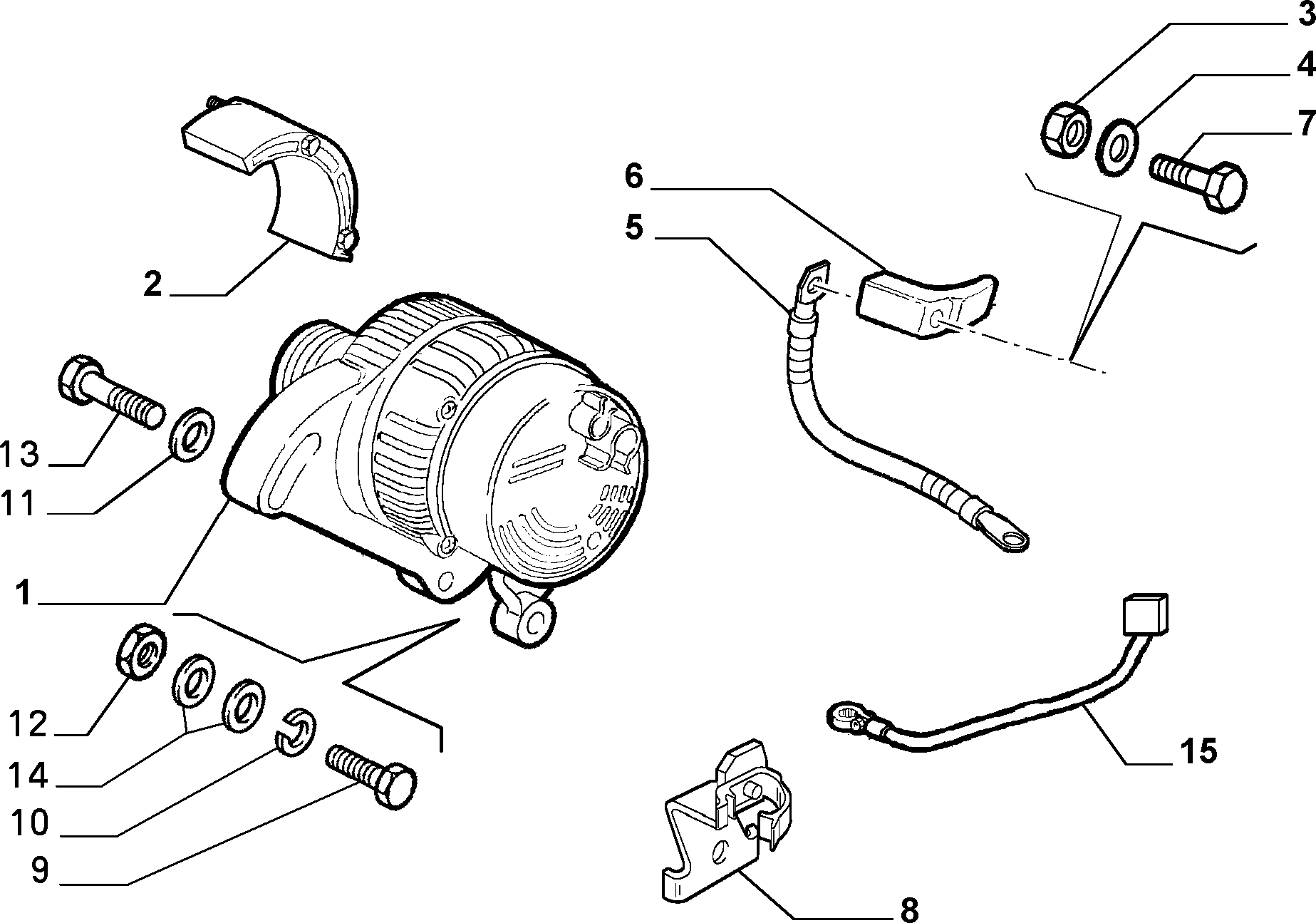 3
4
7
6
5
2
13
11
1
12
14
10
9
15
8