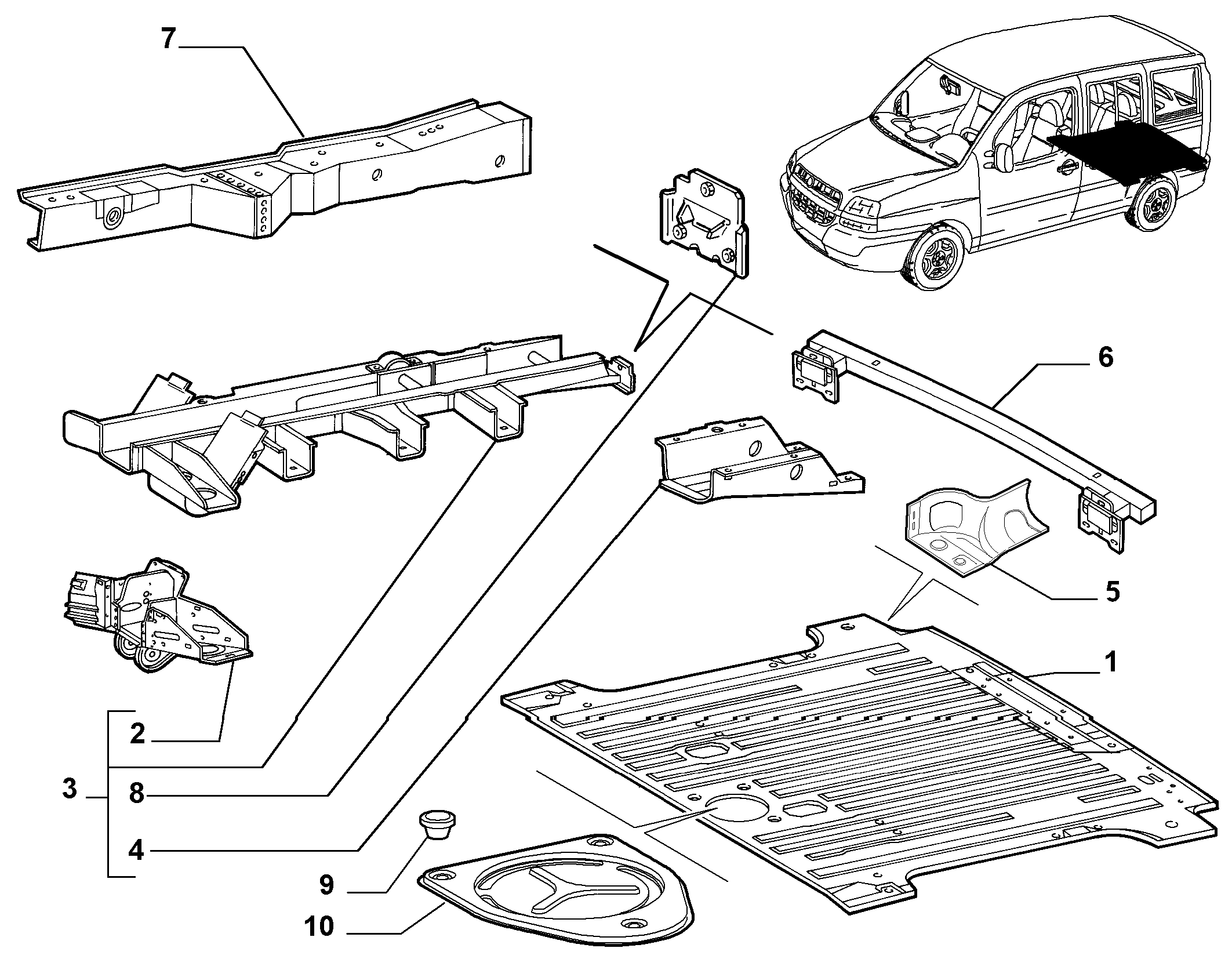 7
6
5
1
2
3
8
4
9
10