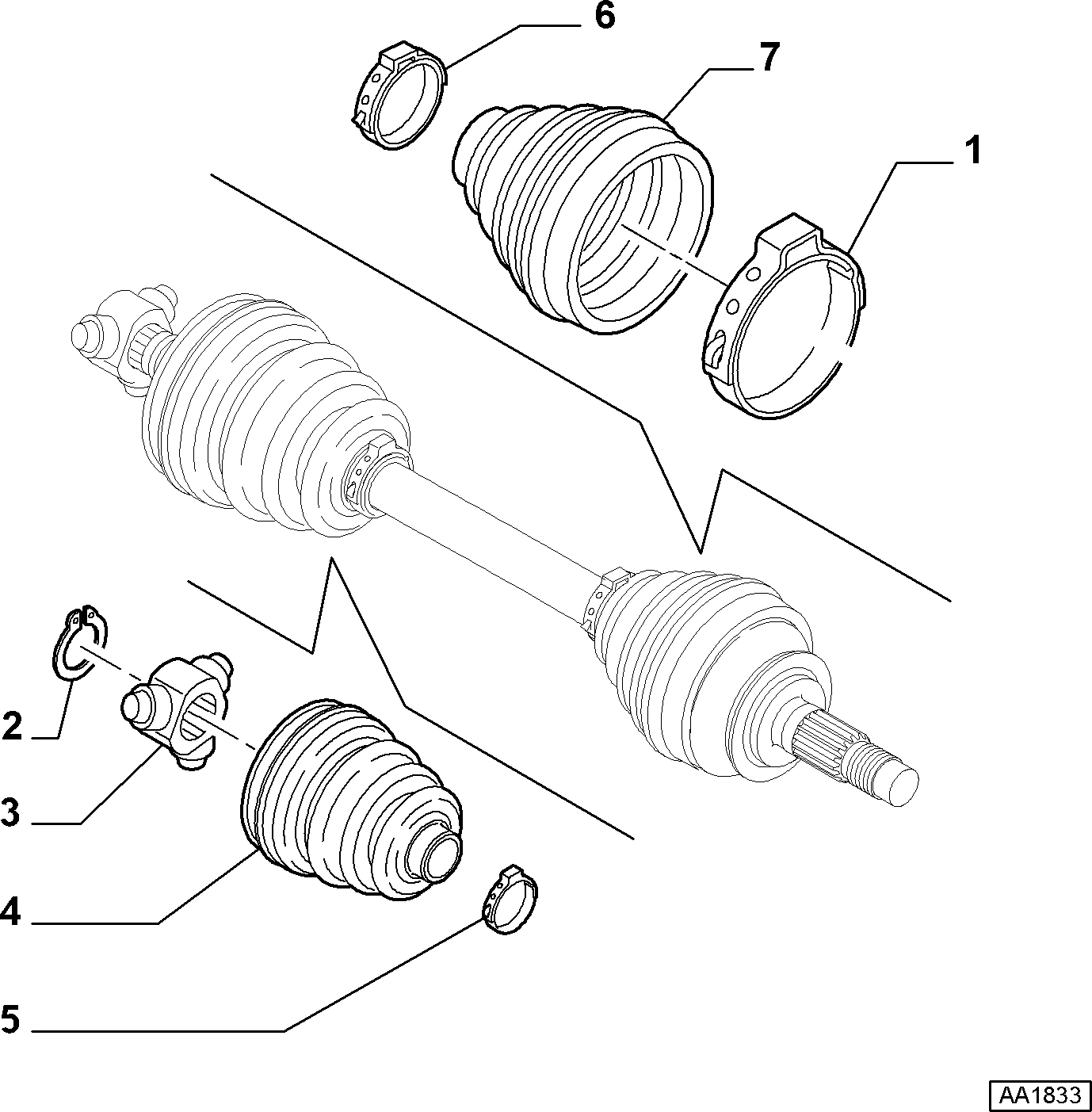 6
7
1
2
3
4
5
AA1833