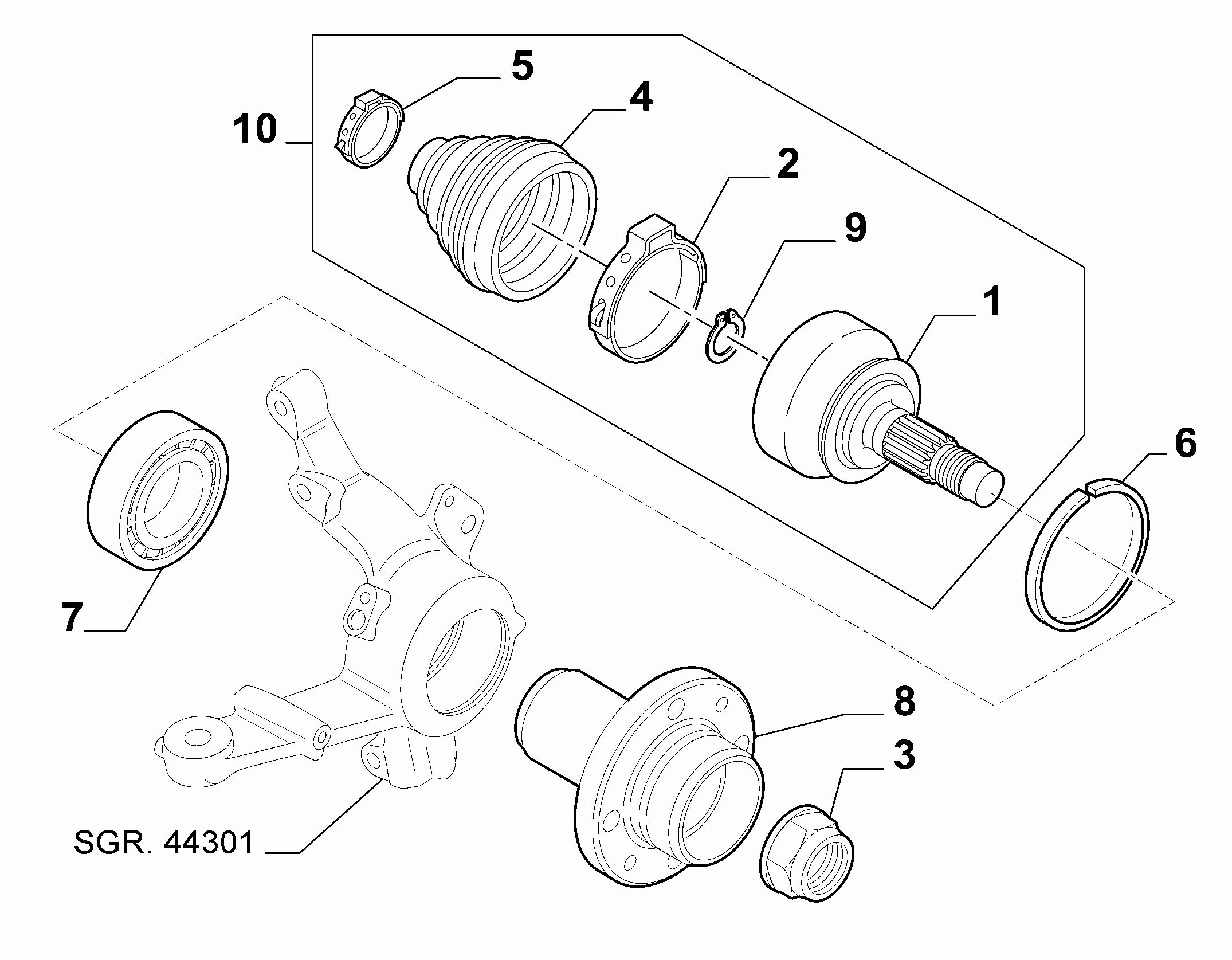 5
4
10
2
9
1
6
7
8
3
SGR. 44301