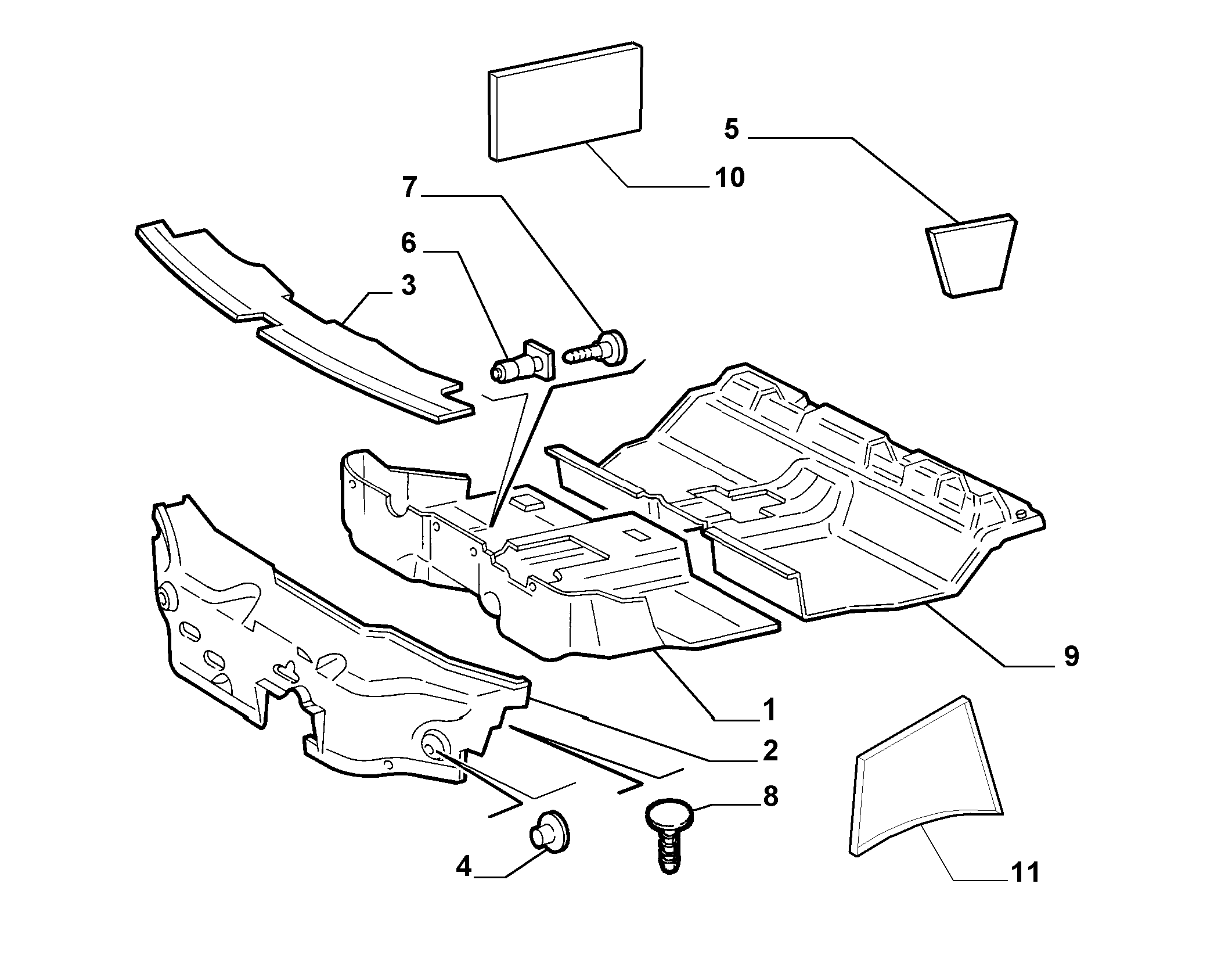 5
10
7
6
3
9
1
2
8
4
11