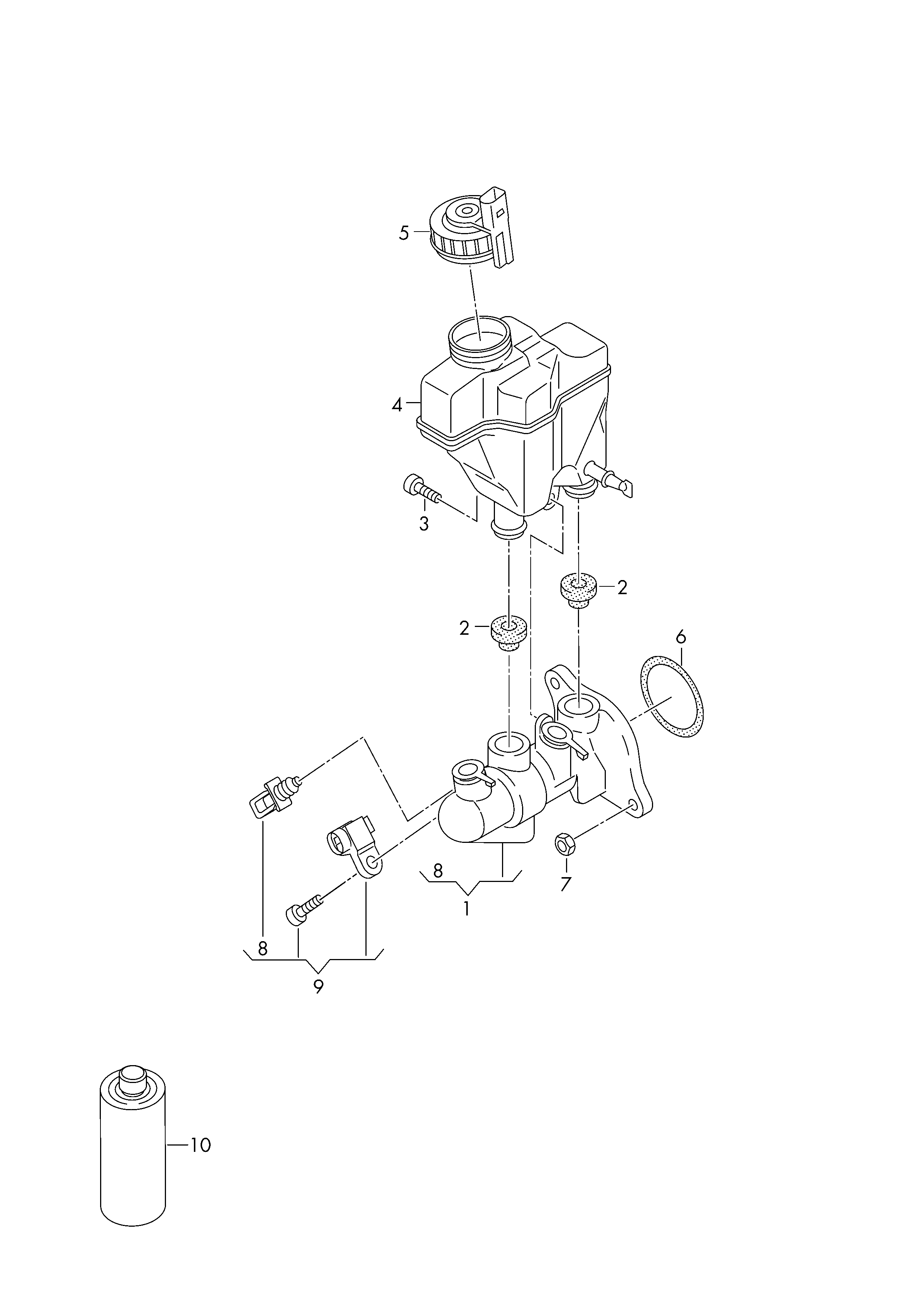 5
4
3
2
2
6
8
1
7
8
9
10