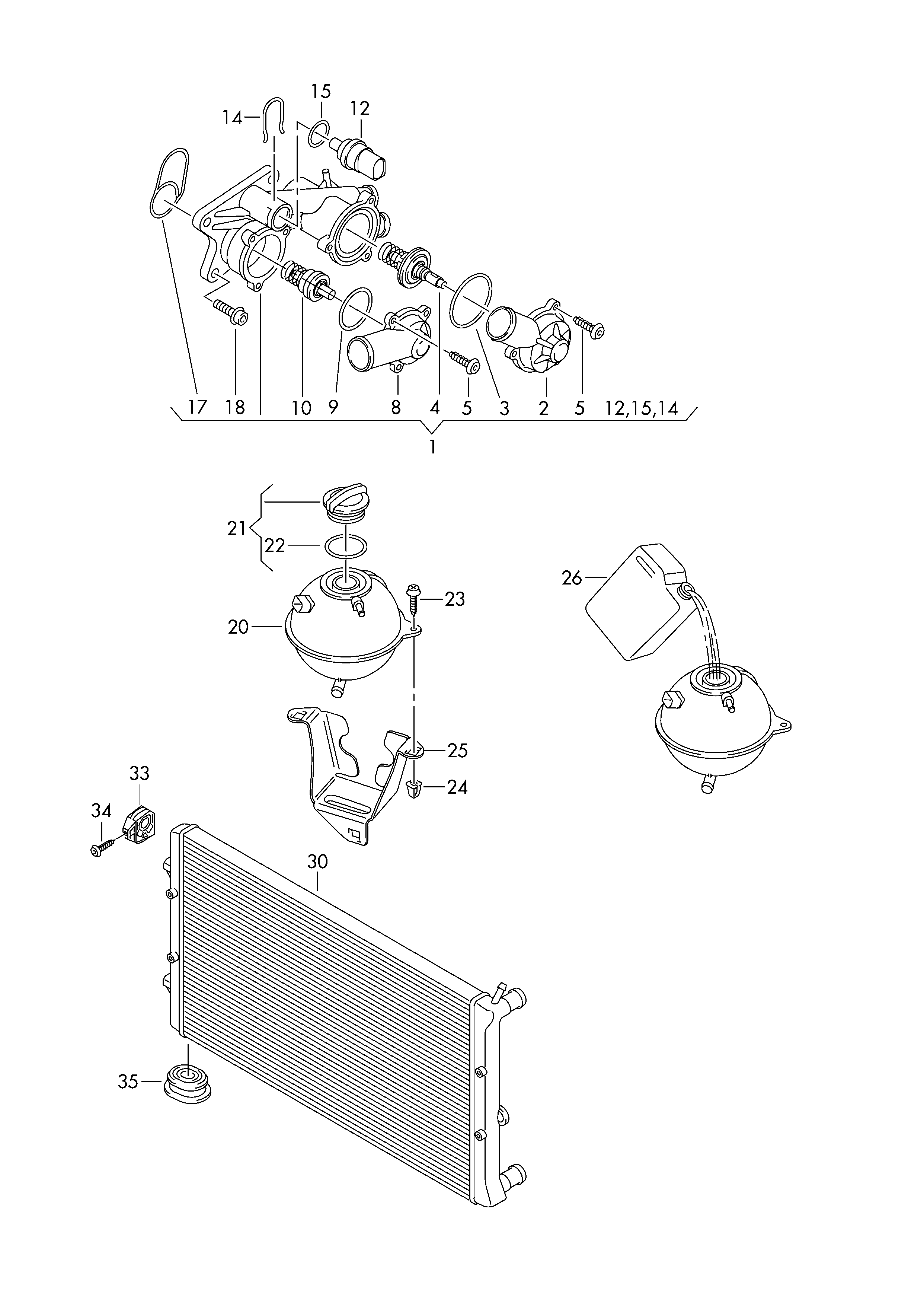 15
12
14
17
18
10
9
8
4
5
3
2
5
12,15,14
1
21
22
20
23
26
25
24
33
34
30
35