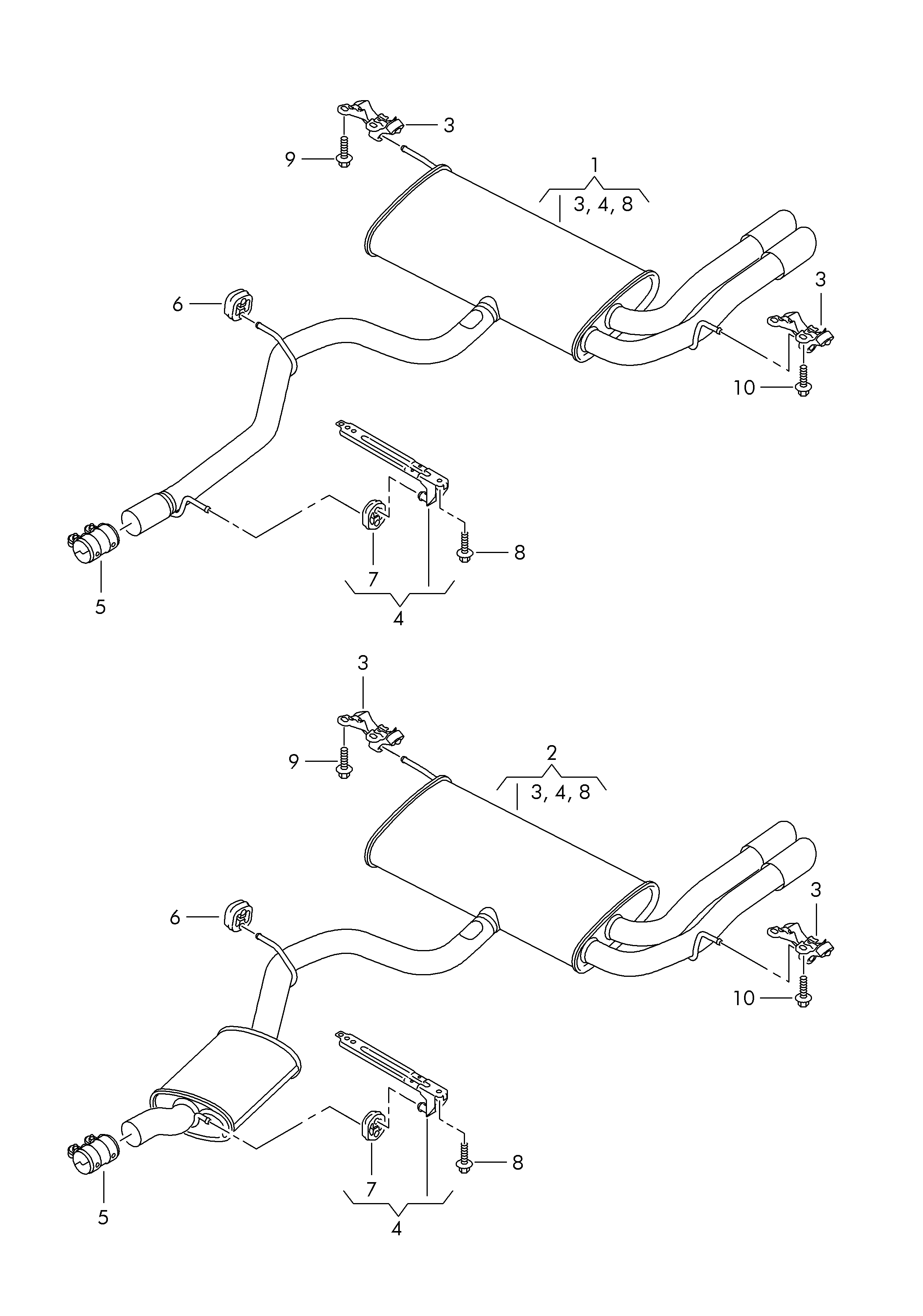 3
9
1
3, 4, 8
3
6
10
8
7
5
4
3
9
2
3, 4, 8
3
6
10
8
7
5
4