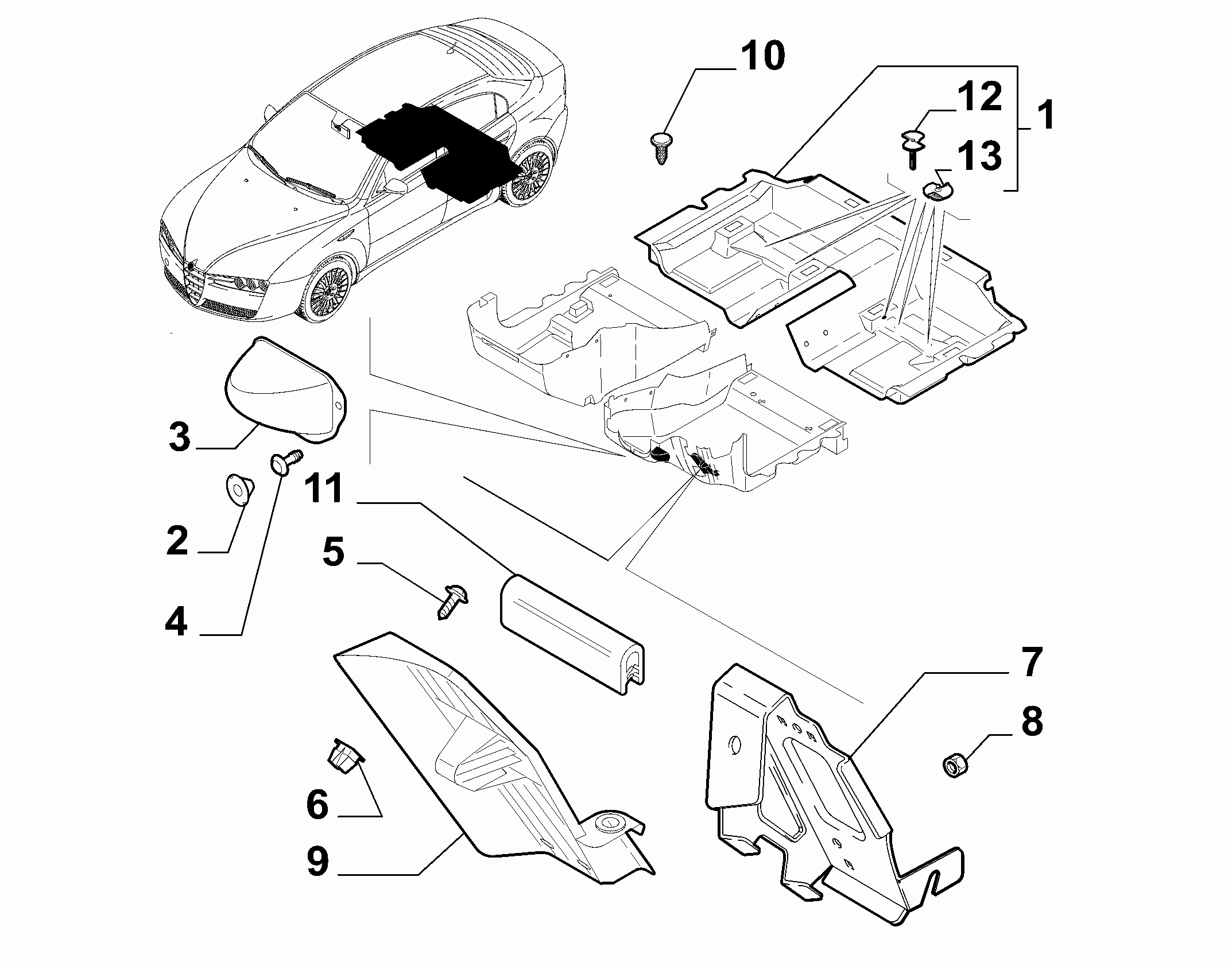 10
12
1
13
3
11
2
5
4
7
8
6
9