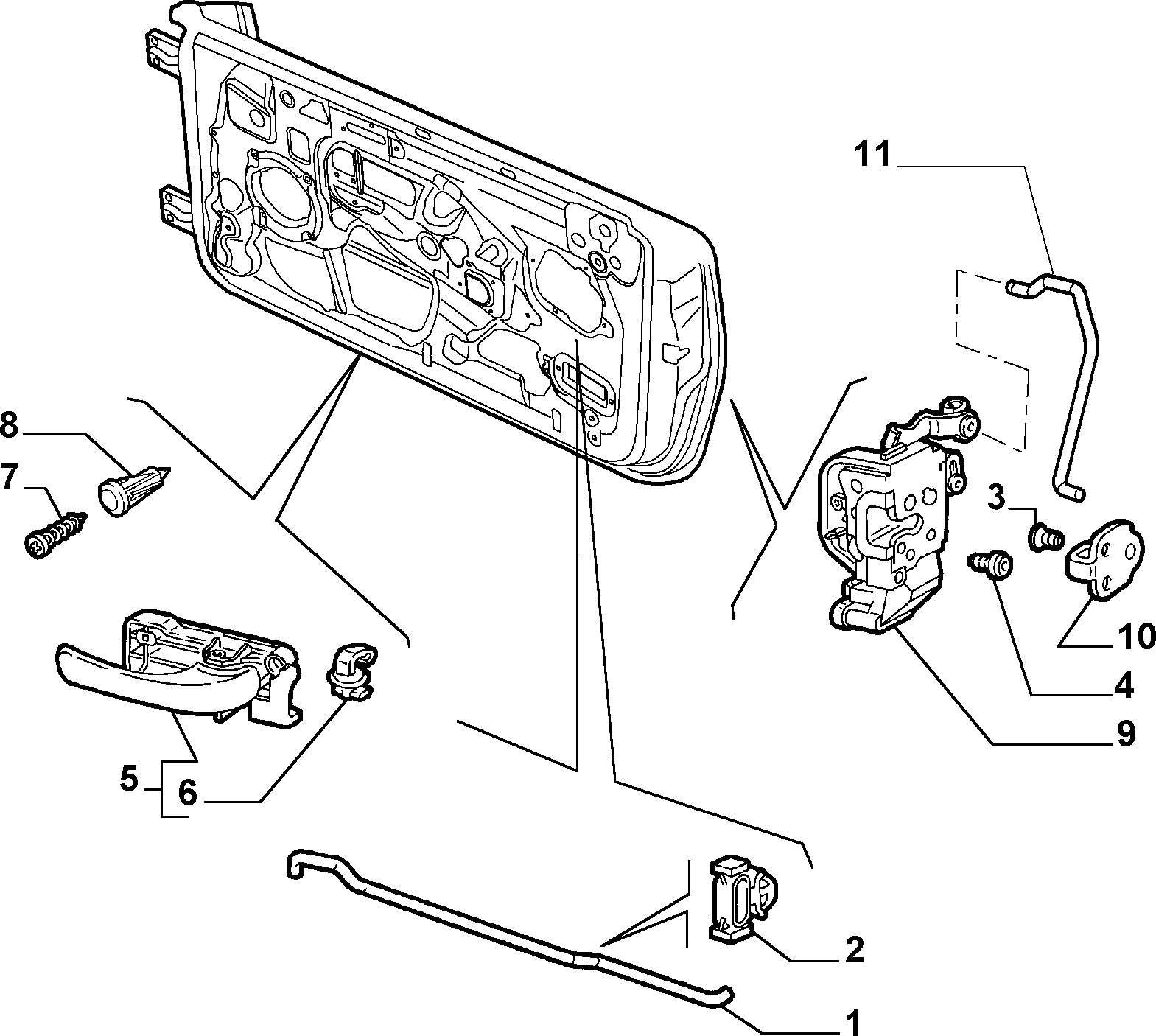 11
8
7
3
10
4
9
5
6
2
1