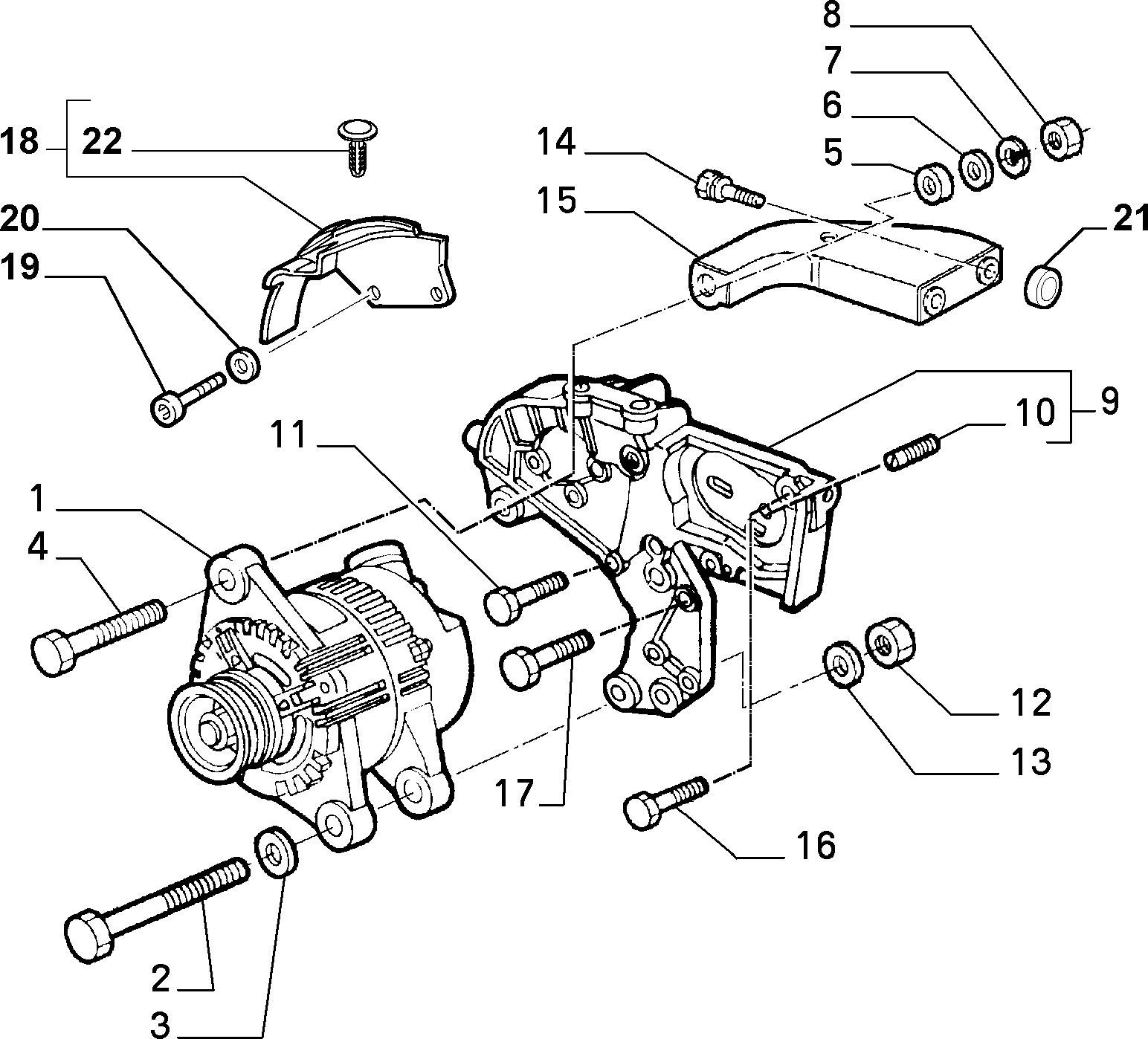 8
7
6
5
14
15
21
18
22
20
19
11
10
9
1
4
12
13
17
16
2
3