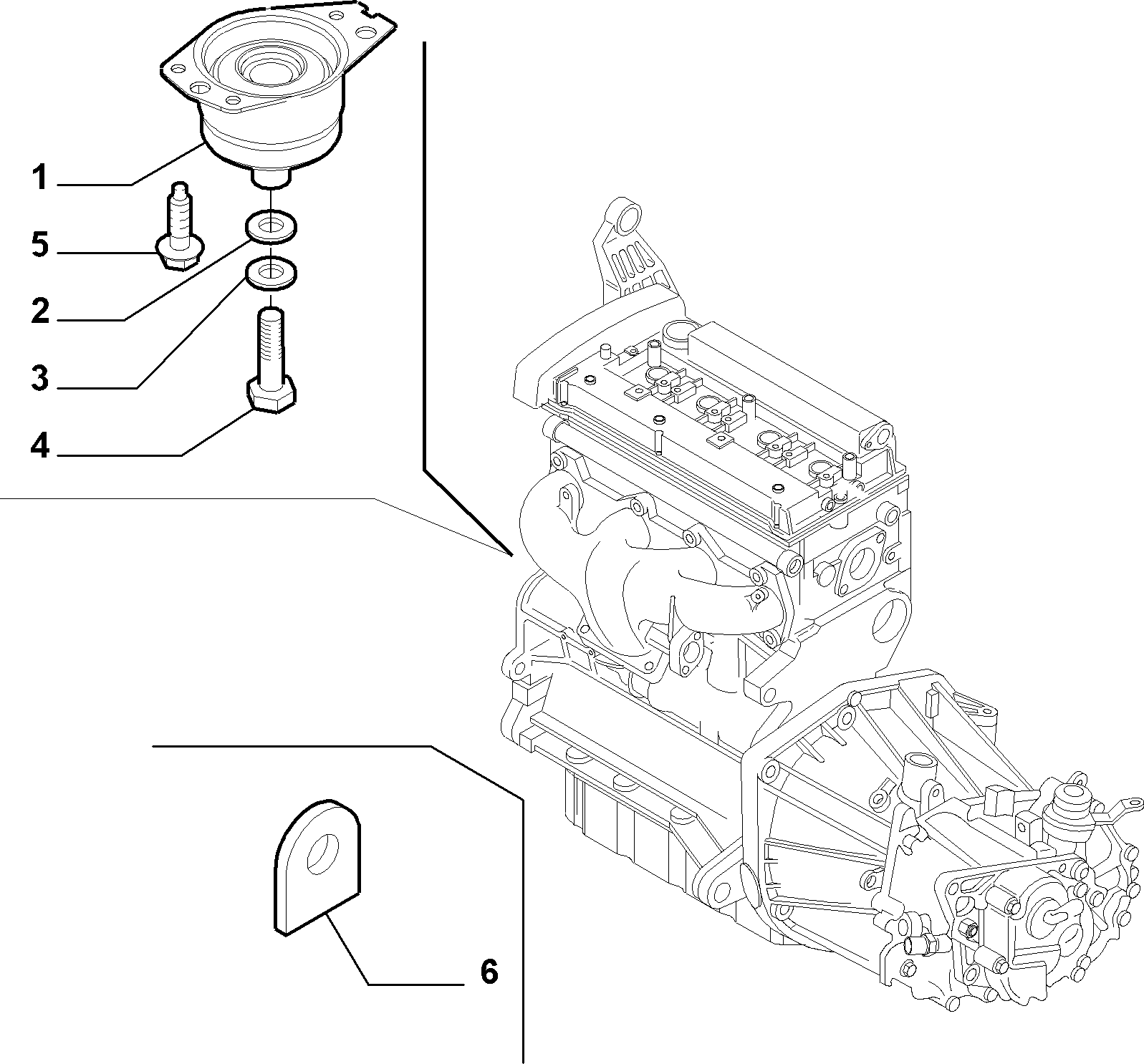 1
5
2
3
4
6