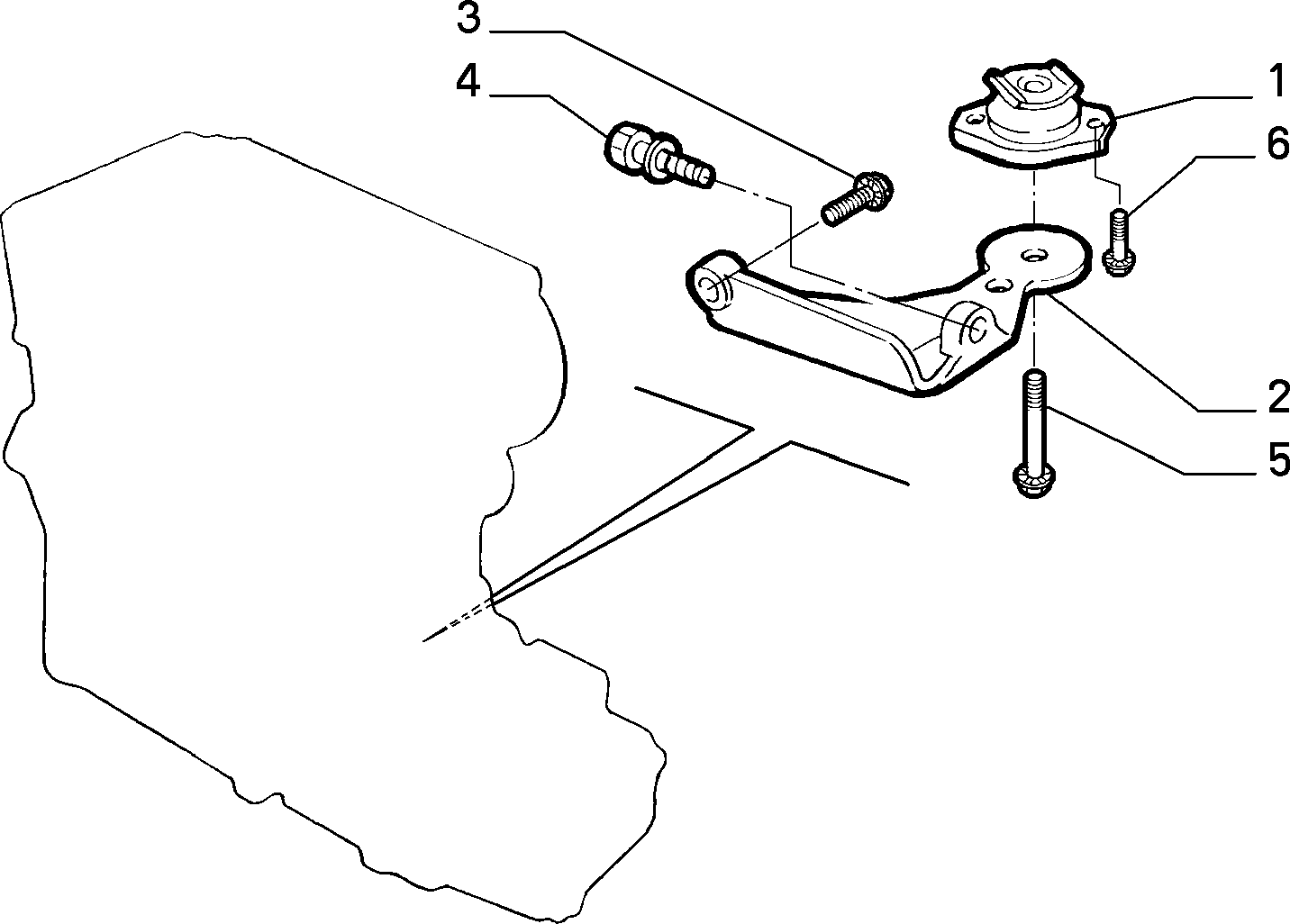 3
4
1
6
2
5