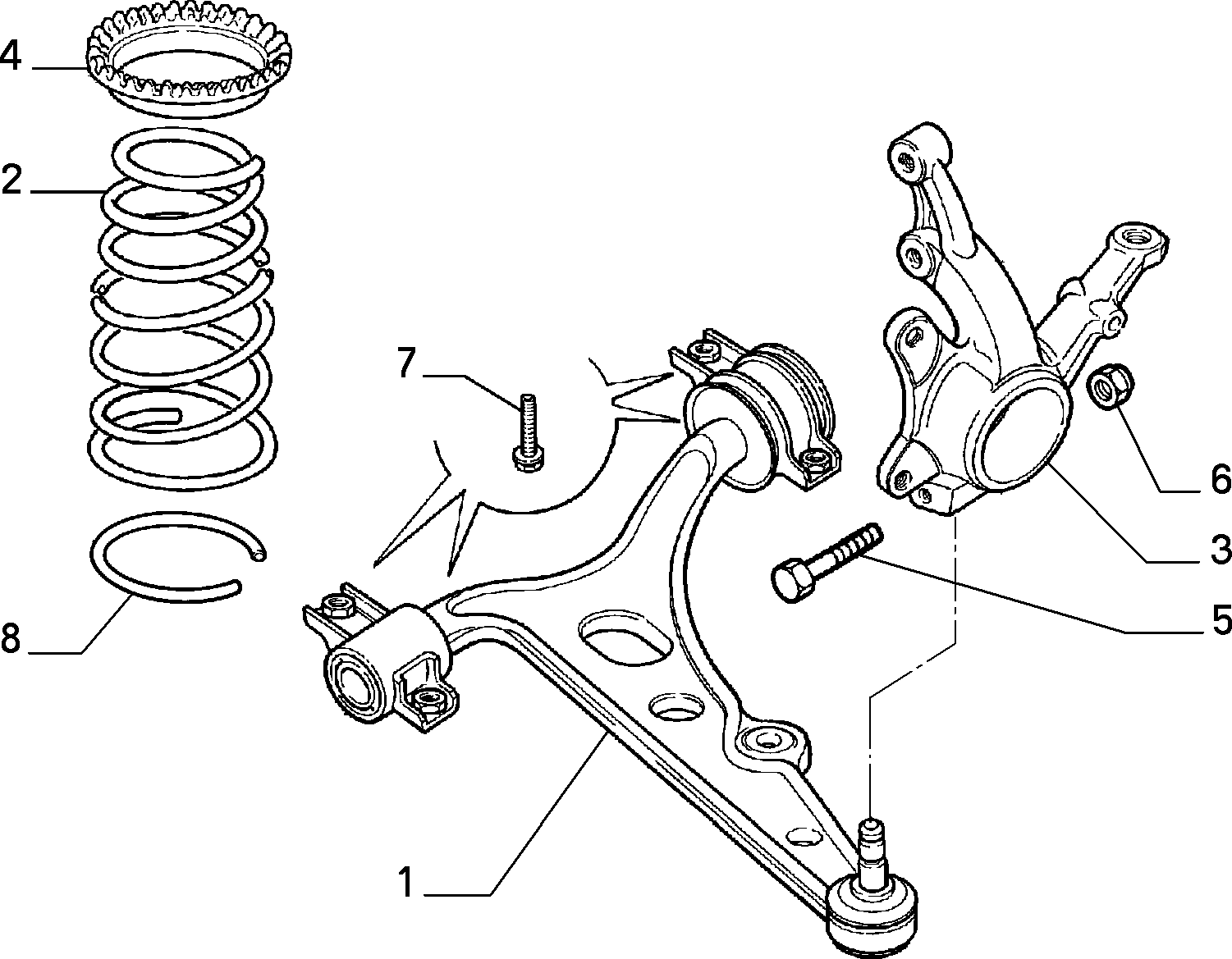 4
2
7
6
3
5
8
1