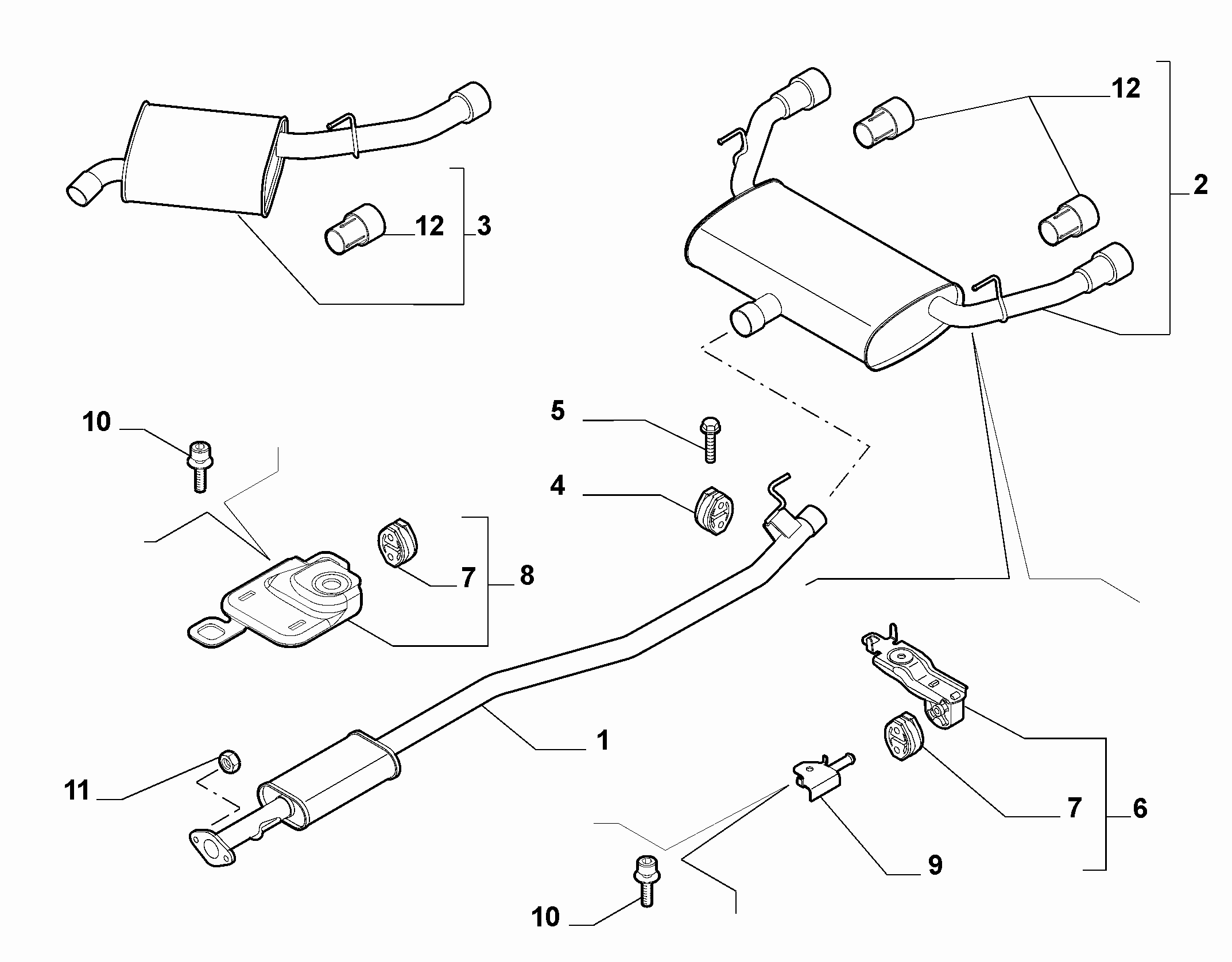 12
2
12
3
10
5
4
7
8
1
11
7
6
9
10