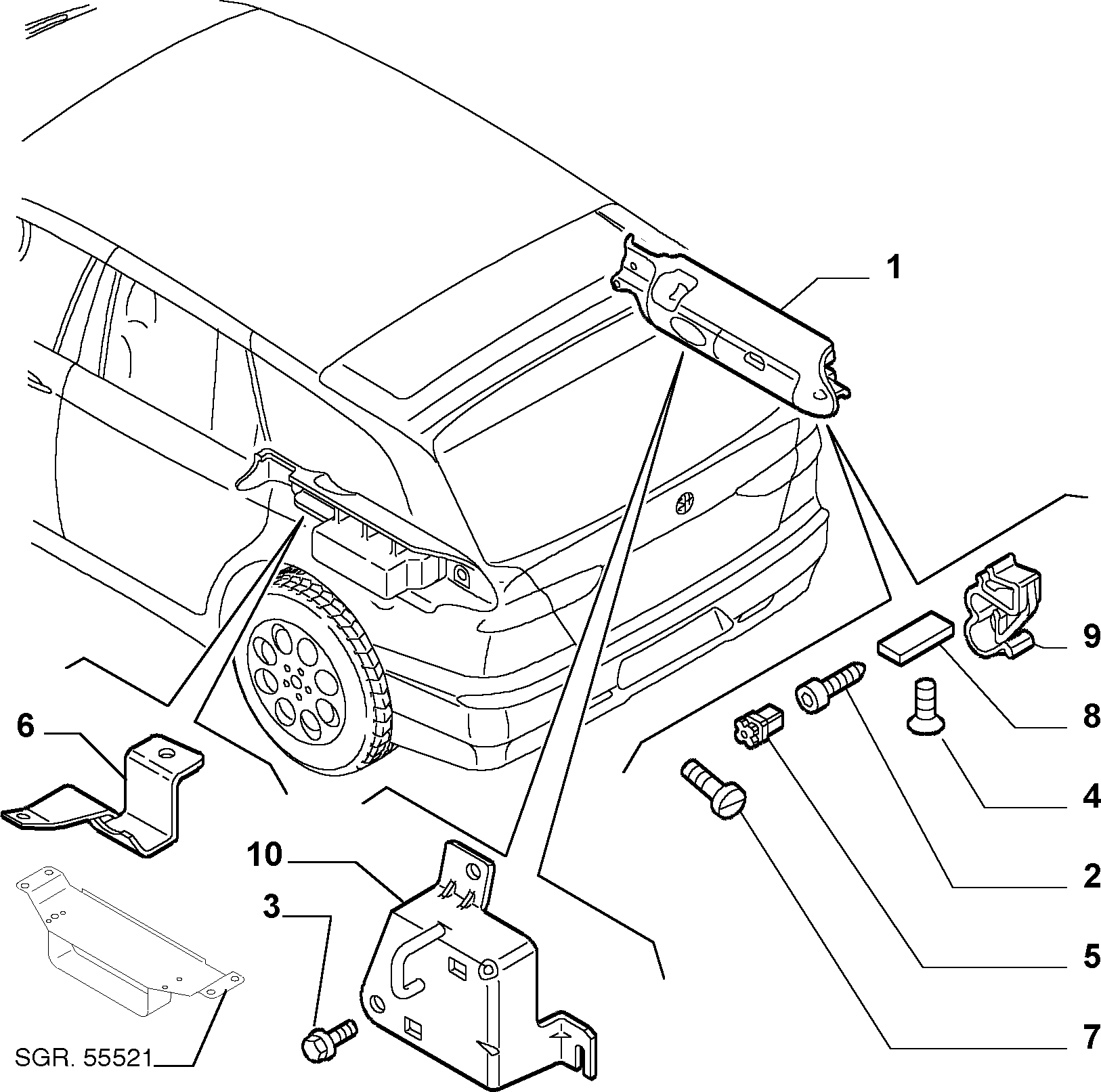 1
9
8
4
2
5
7
6
10
3
SGR. 55521