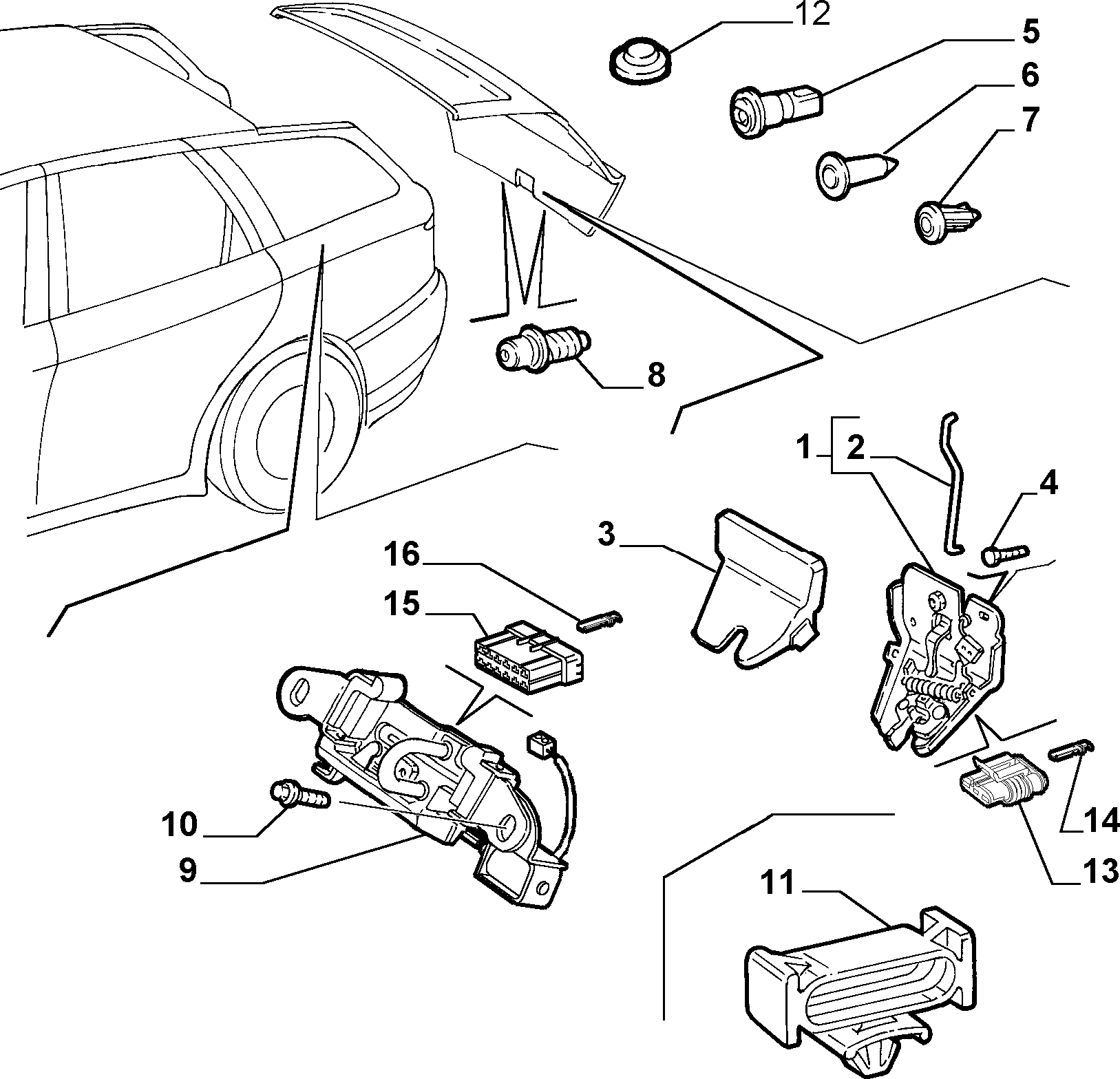 12
5
6
7
8
1
2
4
3
16
15
10
9
14
13
11