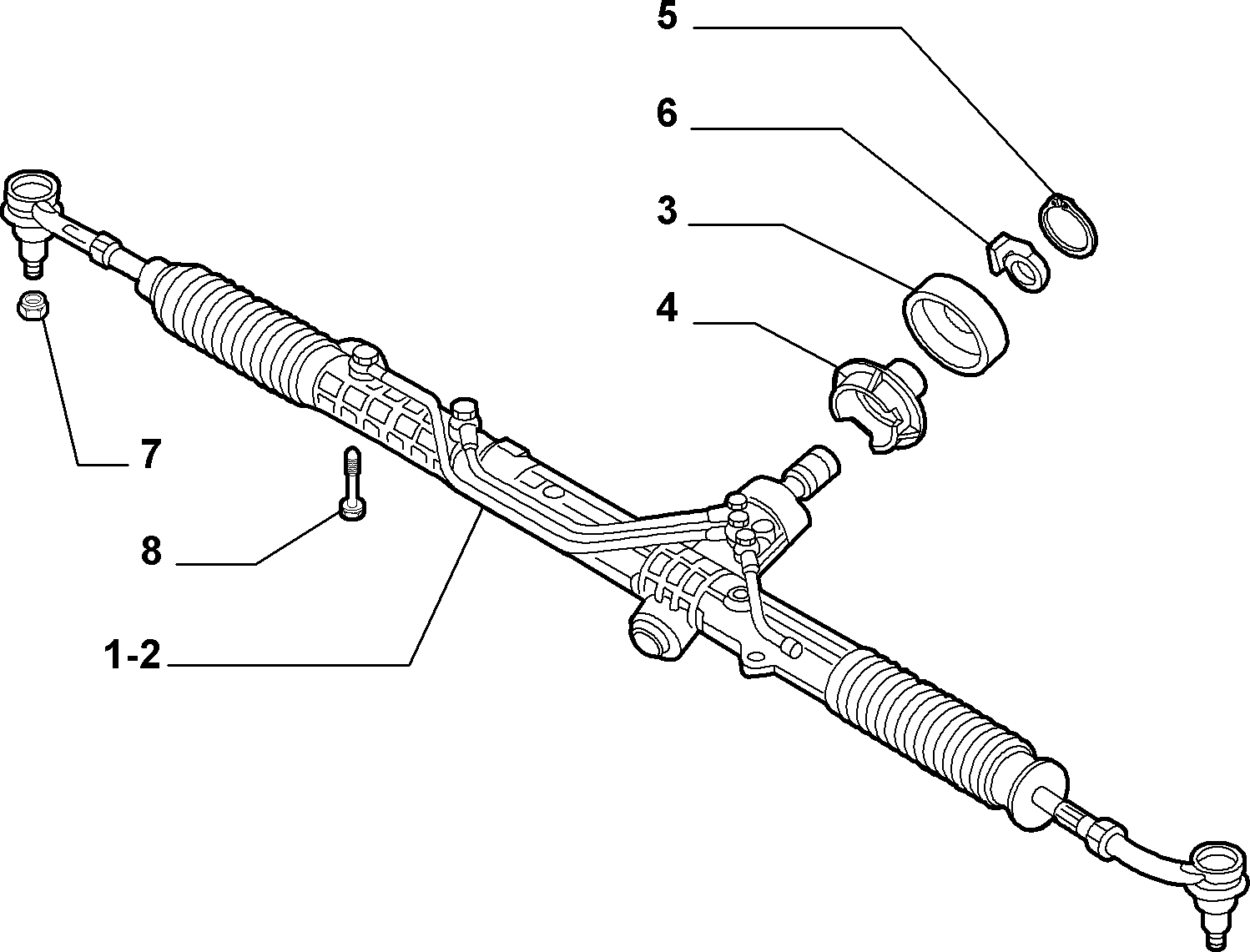 5
6
3
4
7
8
1-2