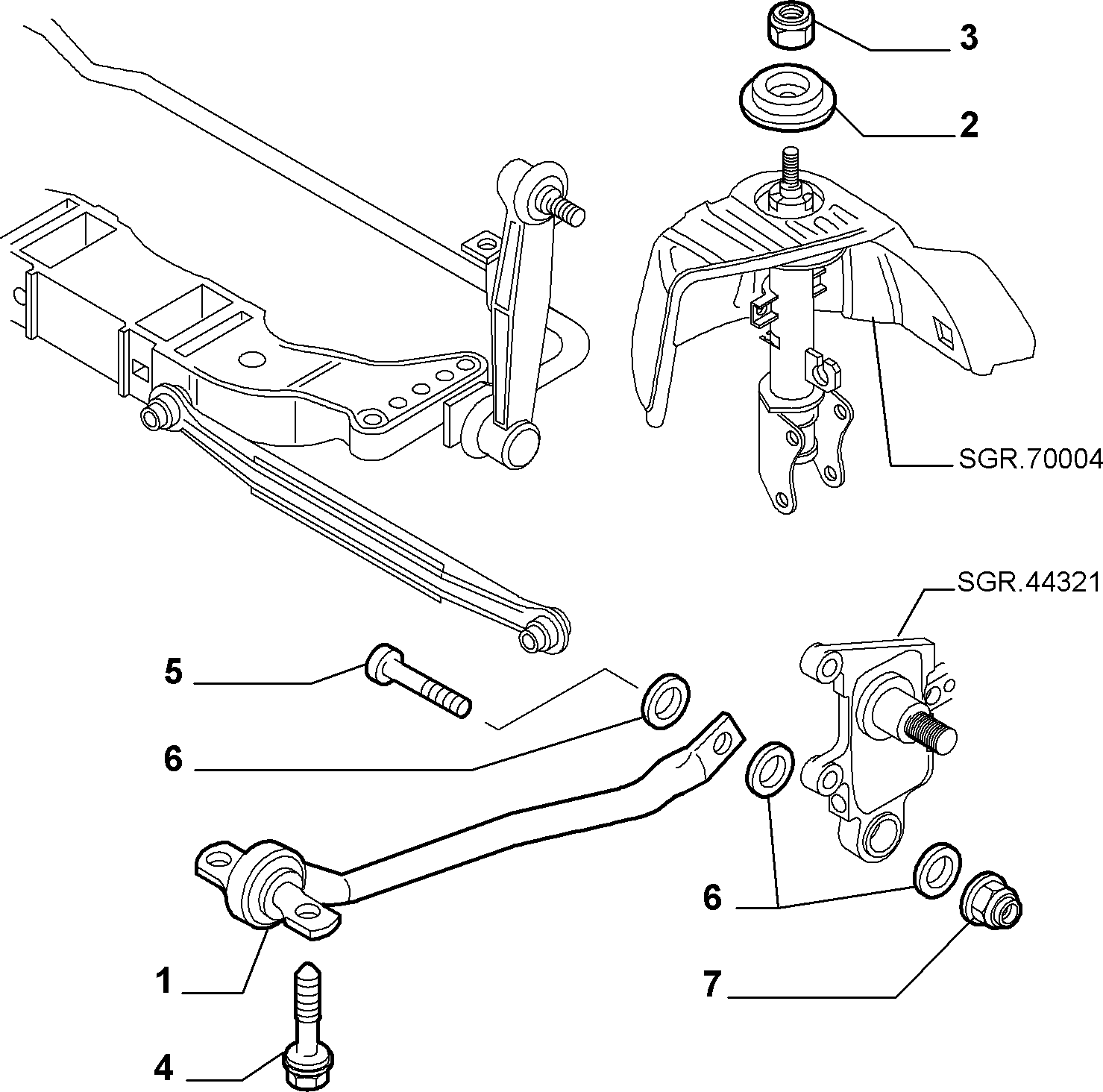 3
2
SGR.70004
SGR.44321
5
6
6
1
7
4