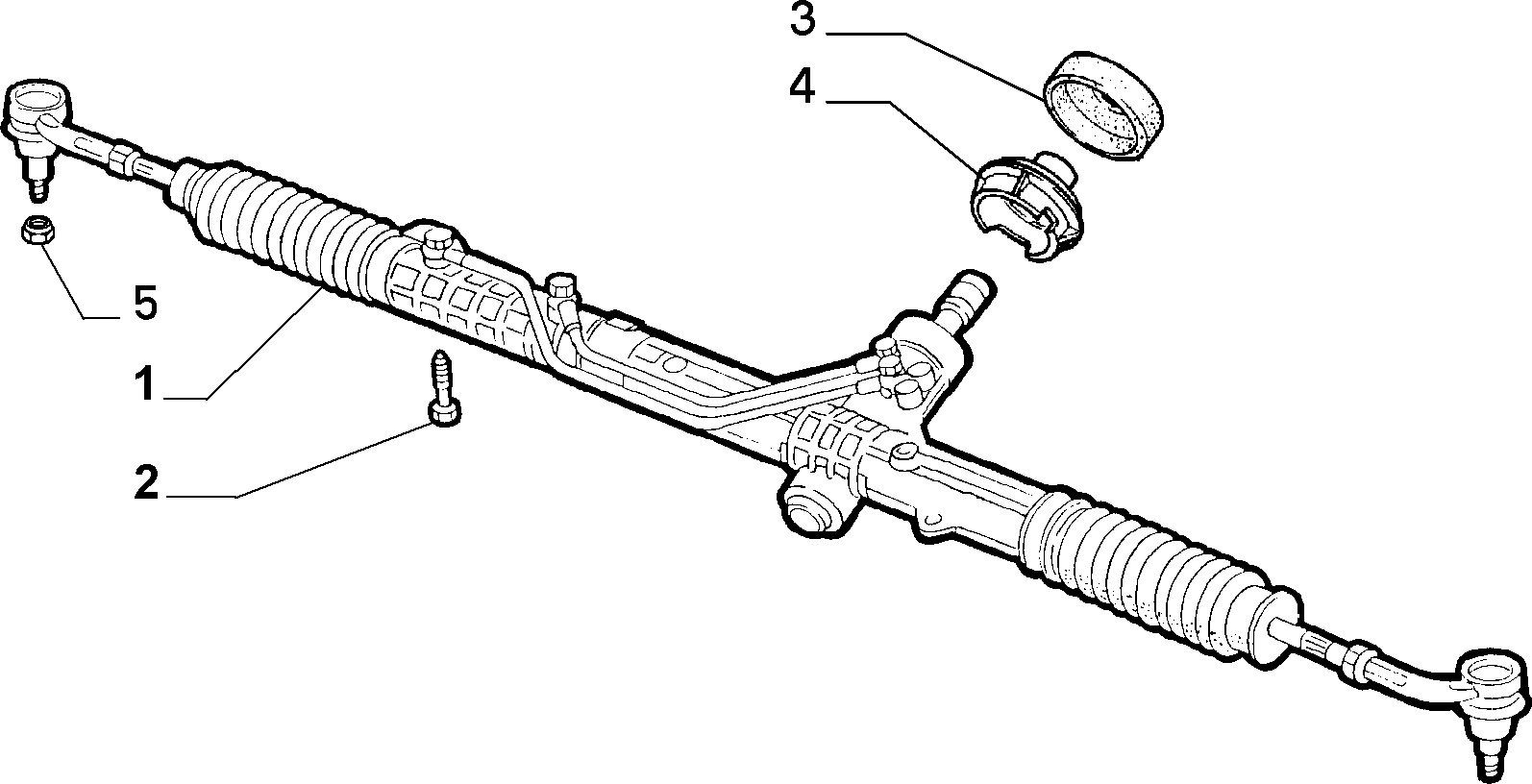 3
4
5
1
2