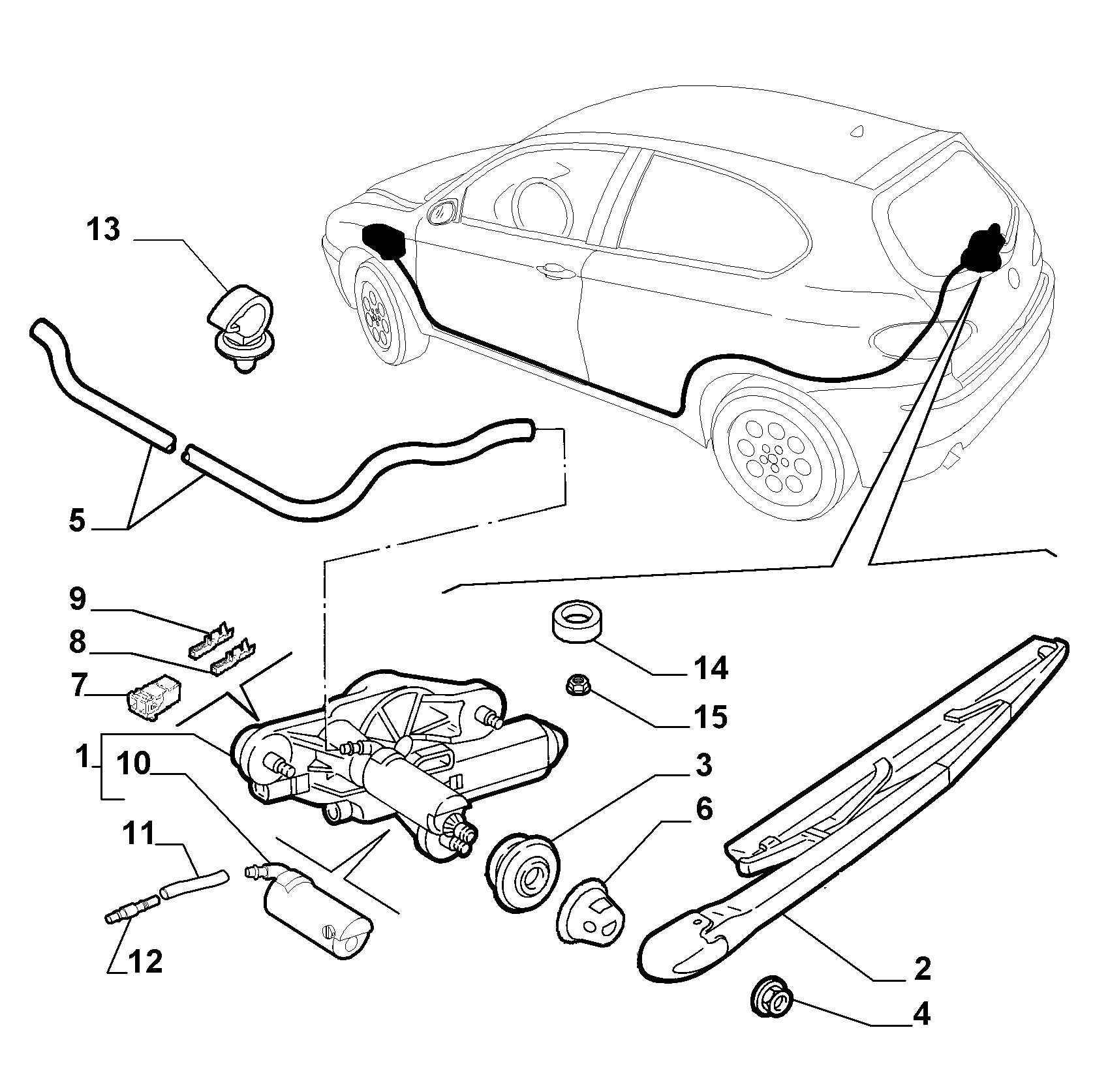 13
5
9
8
7
1
10
11
12
14
15
3
6
2
4