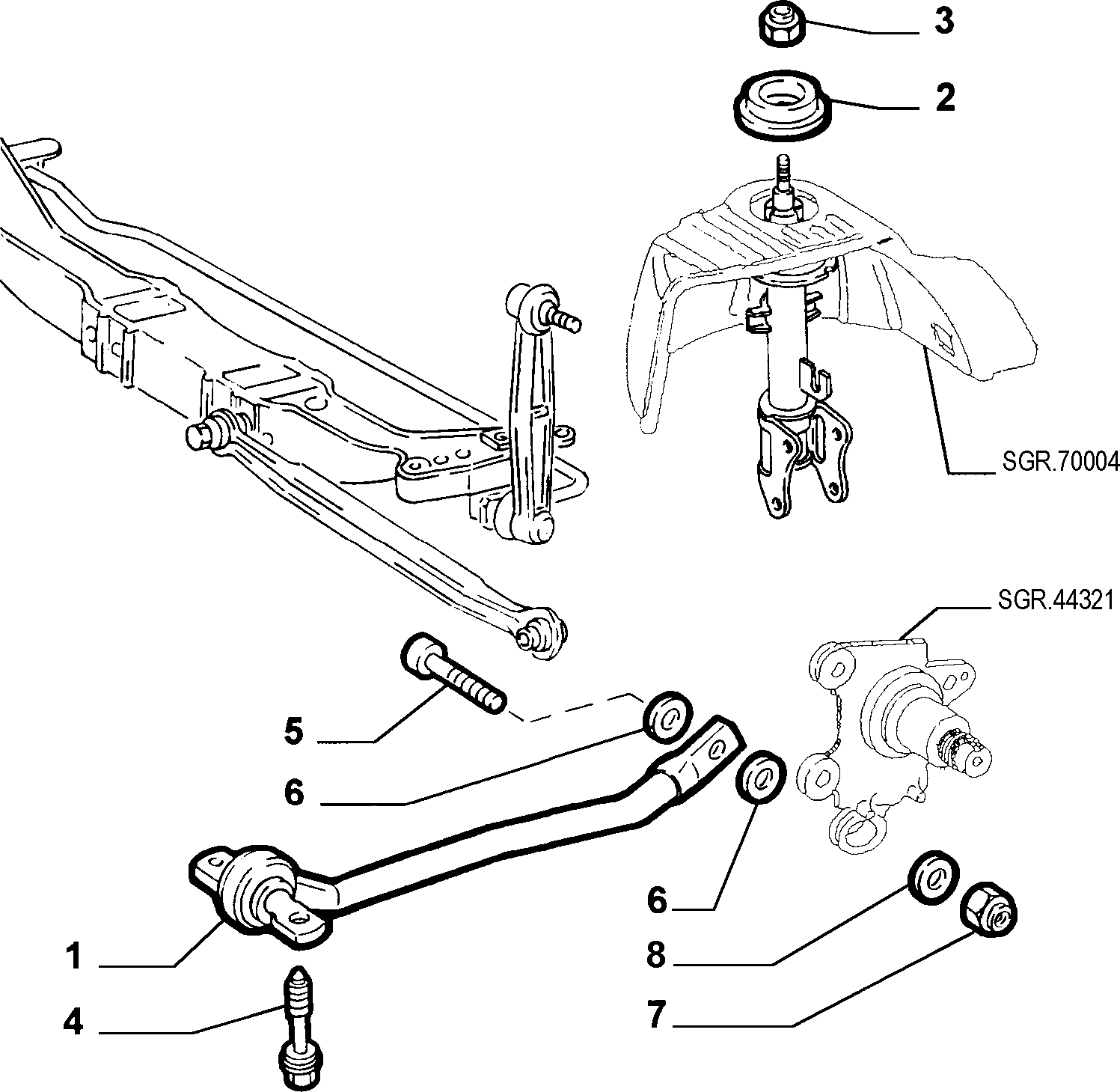 3
2
SGR.70004
SGR.44321
5
6
6
1
8
4
7