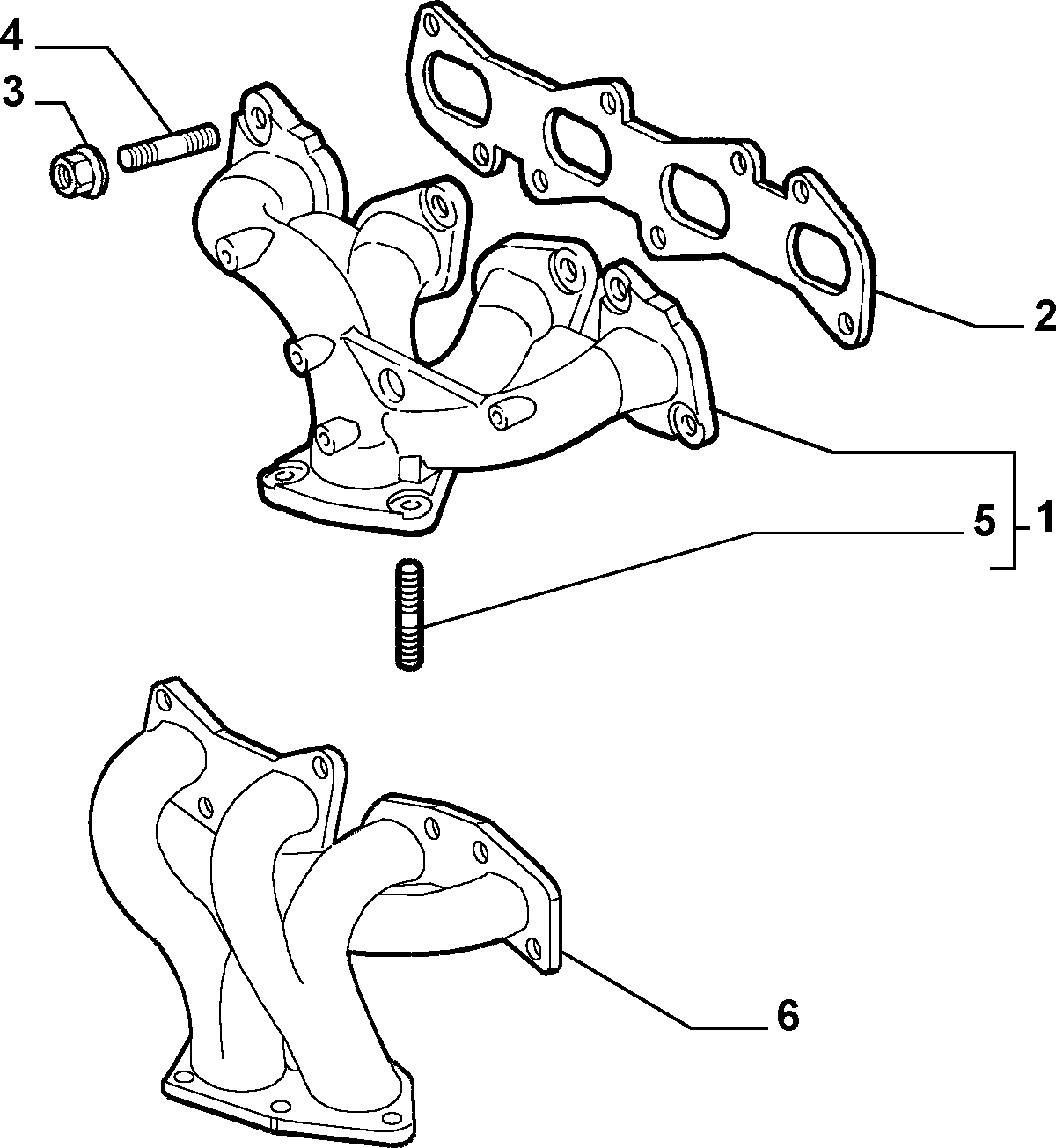 4
3
2
5
1
6