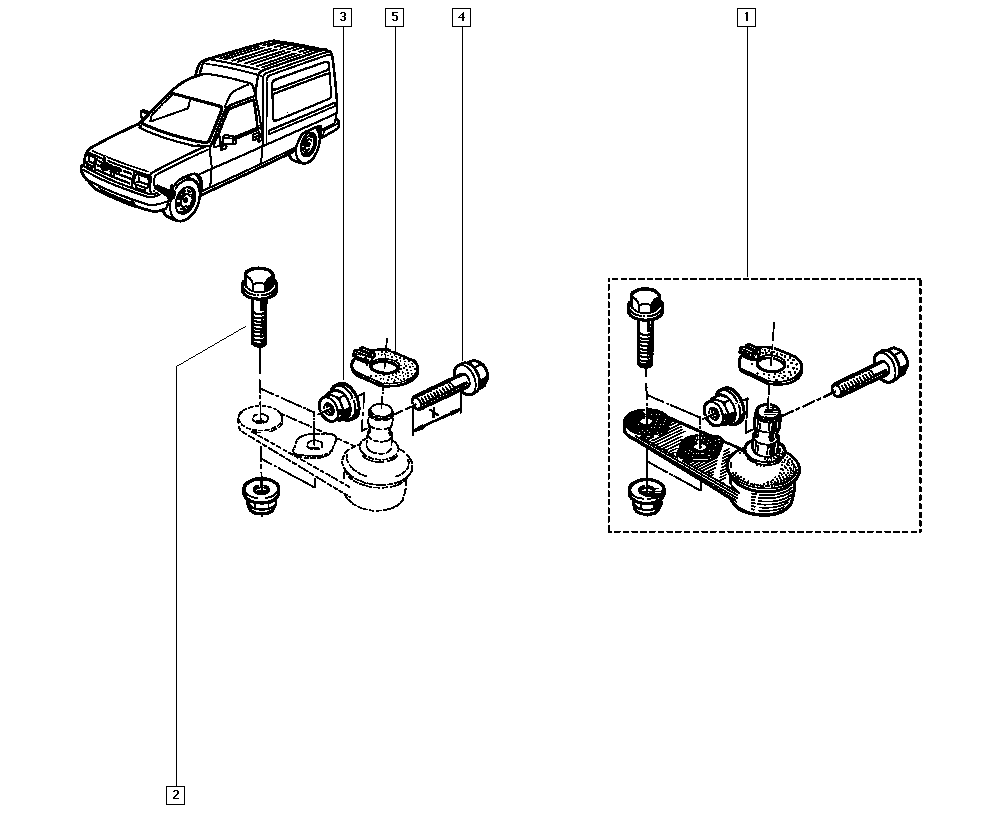 3
5
4
1
X
2